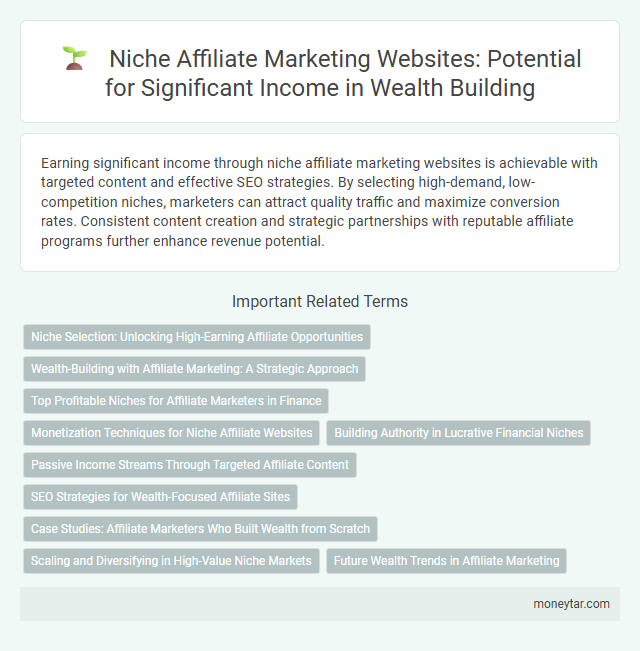 Niche Affiliate Marketing Websites: Potential for Significant Income in Wealth Building

Earning significant income through niche affiliate marketing websites is achievable with targeted content and effective SEO strategies. By selecting high-demand, low-competition niches, marketers can attract quality traffic and maximize conversion rates. Consistent content creation and strategic partnerships with reputable affiliate programs further enhance revenue potential.

Important Related Terms

Niche Selection: Unlocking High-Earning Affiliate Opportunities

Wealth-Building with Affiliate Marketing: A Strategic Approach

Top Profitable Niches for Affiliate Marketers in Finance

Monetization Techniques for Niche Affiliate Websites

Building Authority in Lucrative Financial Niches

Passive Income Streams Through Targeted Affiliate Content

SEO Strategies for Wealth-Focused Affiliate Sites

Case Studies: Affiliate Marketers Who Built Wealth from Scratch

Scaling and Diversifying in High-Value Niche Markets

Future Wealth Trends in Affiliate Marketing

moneytar.com