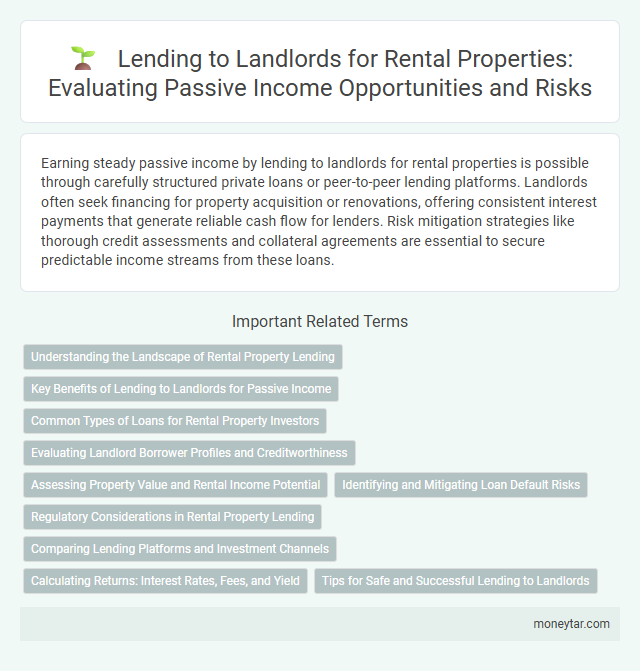 Lending to Landlords for Rental Properties: Evaluating Passive Income Opportunities and Risks

Earning steady passive income by lending to landlords for rental properties is possible through carefully structured private loans or peer-to-peer lending platforms. Landlords often seek financing for property acquisition or renovations, offering consistent interest payments that generate reliable cash flow for lenders. Risk mitigation strategies like thorough credit assessments and collateral agreements are essential to secure predictable income streams from these loans.

Important Related Terms

Understanding the Landscape of Rental Property Lending

Key Benefits of Lending to Landlords for Passive Income

Common Types of Loans for Rental Property Investors

Evaluating Landlord Borrower Profiles and Creditworthiness

Assessing Property Value and Rental Income Potential

Identifying and Mitigating Loan Default Risks

Regulatory Considerations in Rental Property Lending

Comparing Lending Platforms and Investment Channels

Calculating Returns: Interest Rates, Fees, and Yield

Tips for Safe and Successful Lending to Landlords

moneytar.com