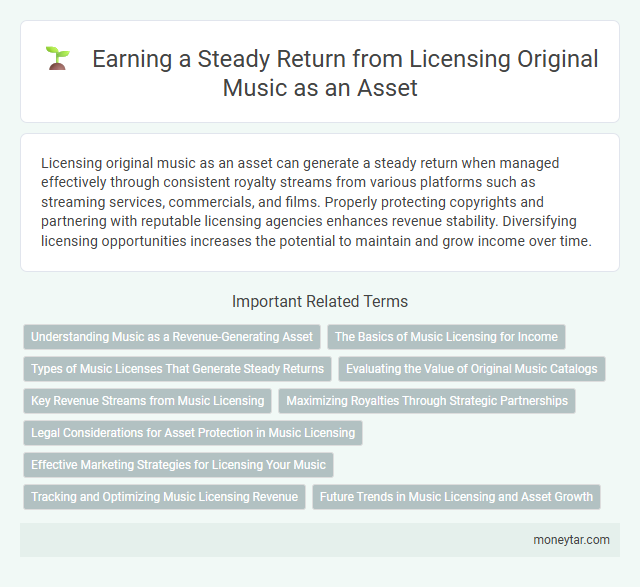 Earning a Steady Return from Licensing Original Music as an Asset

Licensing original music as an asset can generate a steady return when managed effectively through consistent royalty streams from various platforms such as streaming services, commercials, and films. Properly protecting copyrights and partnering with reputable licensing agencies enhances revenue stability. Diversifying licensing opportunities increases the potential to maintain and grow income over time.

Important Related Terms

Understanding Music as a Revenue-Generating Asset

The Basics of Music Licensing for Income

Types of Music Licenses That Generate Steady Returns

Evaluating the Value of Original Music Catalogs

Key Revenue Streams from Music Licensing

Maximizing Royalties Through Strategic Partnerships

Legal Considerations for Asset Protection in Music Licensing

Effective Marketing Strategies for Licensing Your Music

Tracking and Optimizing Music Licensing Revenue

Future Trends in Music Licensing and Asset Growth

moneytar.com