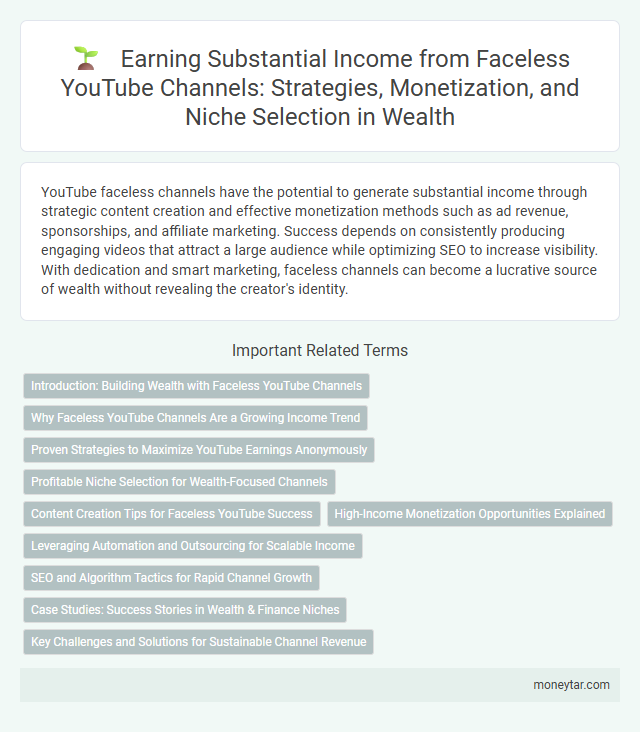 Earning Substantial Income from Faceless YouTube Channels: Strategies, Monetization, and Niche Selection in Wealth

YouTube faceless channels have the potential to generate substantial income through strategic content creation and effective monetization methods such as ad revenue, sponsorships, and affiliate marketing. Success depends on consistently producing engaging videos that attract a large audience while optimizing SEO to increase visibility. With dedication and smart marketing, faceless channels can become a lucrative source of wealth without revealing the creator's identity.

Important Related Terms

Introduction: Building Wealth with Faceless YouTube Channels

Why Faceless YouTube Channels Are a Growing Income Trend

Proven Strategies to Maximize YouTube Earnings Anonymously

Profitable Niche Selection for Wealth-Focused Channels

Content Creation Tips for Faceless YouTube Success

High-Income Monetization Opportunities Explained

Leveraging Automation and Outsourcing for Scalable Income

SEO and Algorithm Tactics for Rapid Channel Growth

Case Studies: Success Stories in Wealth & Finance Niches

Key Challenges and Solutions for Sustainable Channel Revenue

moneytar.com