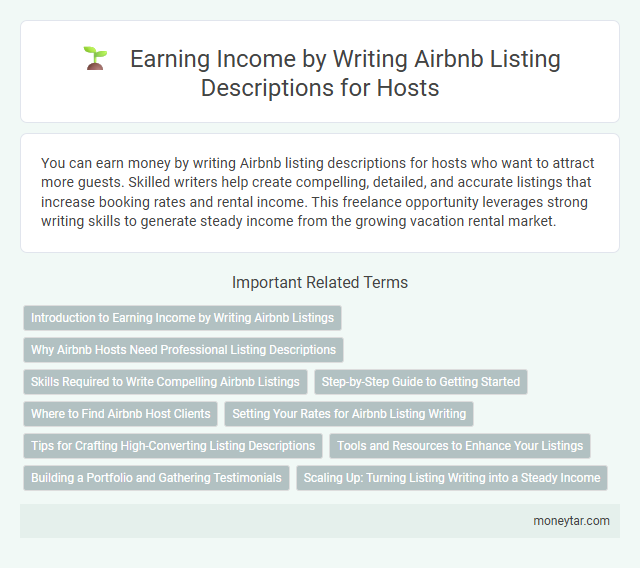 Earning Income by Writing Airbnb Listing Descriptions for Hosts

You can earn money by writing Airbnb listing descriptions for hosts who want to attract more guests. Skilled writers help create compelling, detailed, and accurate listings that increase booking rates and rental income. This freelance opportunity leverages strong writing skills to generate steady income from the growing vacation rental market.

Important Related Terms

Introduction to Earning Income by Writing Airbnb Listings

Why Airbnb Hosts Need Professional Listing Descriptions

Skills Required to Write Compelling Airbnb Listings

Step-by-Step Guide to Getting Started

Where to Find Airbnb Host Clients

Setting Your Rates for Airbnb Listing Writing

Tips for Crafting High-Converting Listing Descriptions

Tools and Resources to Enhance Your Listings

Building a Portfolio and Gathering Testimonials

Scaling Up: Turning Listing Writing into a Steady Income

moneytar.com