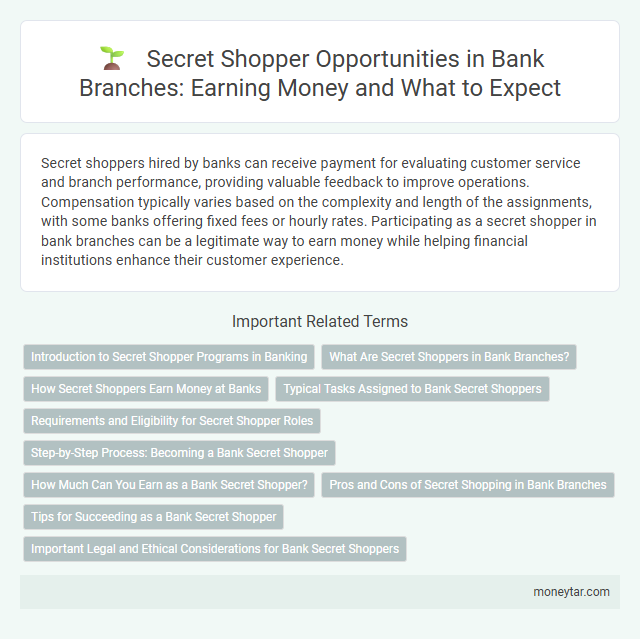 Secret Shopper Opportunities in Bank Branches: Earning Money and What to Expect

Secret shoppers hired by banks can receive payment for evaluating customer service and branch performance, providing valuable feedback to improve operations. Compensation typically varies based on the complexity and length of the assignments, with some banks offering fixed fees or hourly rates. Participating as a secret shopper in bank branches can be a legitimate way to earn money while helping financial institutions enhance their customer experience.

Important Related Terms

Introduction to Secret Shopper Programs in Banking

What Are Secret Shoppers in Bank Branches?

How Secret Shoppers Earn Money at Banks

Typical Tasks Assigned to Bank Secret Shoppers

Requirements and Eligibility for Secret Shopper Roles

Step-by-Step Process: Becoming a Bank Secret Shopper

How Much Can You Earn as a Bank Secret Shopper?

Pros and Cons of Secret Shopping in Bank Branches

Tips for Succeeding as a Bank Secret Shopper

Important Legal and Ethical Considerations for Bank Secret Shoppers

moneytar.com