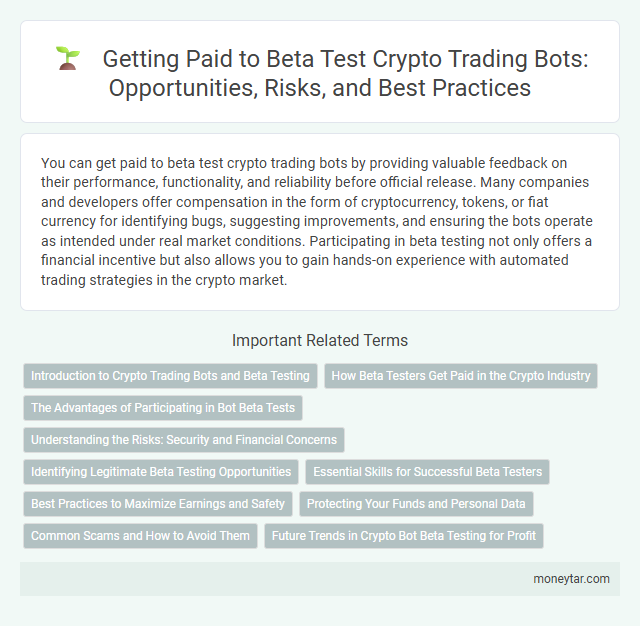 Getting Paid to Beta Test Crypto Trading Bots: Opportunities, Risks, and Best Practices

You can get paid to beta test crypto trading bots by providing valuable feedback on their performance, functionality, and reliability before official release. Many companies and developers offer compensation in the form of cryptocurrency, tokens, or fiat currency for identifying bugs, suggesting improvements, and ensuring the bots operate as intended under real market conditions. Participating in beta testing not only offers a financial incentive but also allows you to gain hands-on experience with automated trading strategies in the crypto market.

Important Related Terms

Introduction to Crypto Trading Bots and Beta Testing

How Beta Testers Get Paid in the Crypto Industry

The Advantages of Participating in Bot Beta Tests

Understanding the Risks: Security and Financial Concerns

Identifying Legitimate Beta Testing Opportunities

Essential Skills for Successful Beta Testers

Best Practices to Maximize Earnings and Safety

Protecting Your Funds and Personal Data

Common Scams and How to Avoid Them

Future Trends in Crypto Bot Beta Testing for Profit

moneytar.com