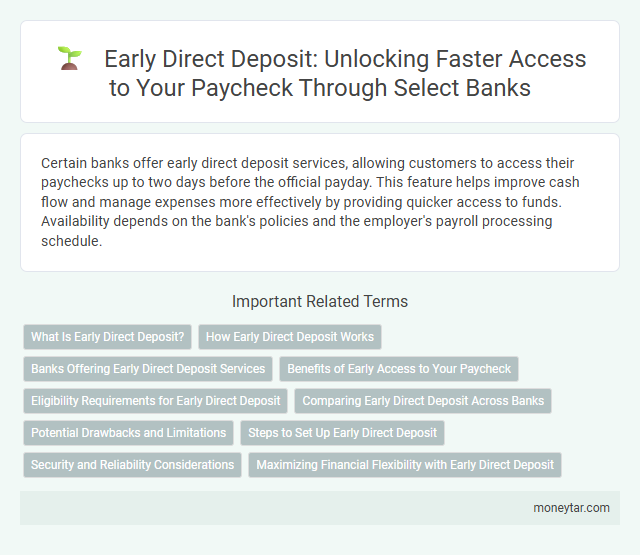 Early Direct Deposit: Unlocking Faster Access to Your Paycheck Through Select Banks

Certain banks offer early direct deposit services, allowing customers to access their paychecks up to two days before the official payday. This feature helps improve cash flow and manage expenses more effectively by providing quicker access to funds. Availability depends on the bank's policies and the employer's payroll processing schedule.

Important Related Terms

What Is Early Direct Deposit?

How Early Direct Deposit Works

Banks Offering Early Direct Deposit Services

Benefits of Early Access to Your Paycheck

Eligibility Requirements for Early Direct Deposit

Comparing Early Direct Deposit Across Banks

Potential Drawbacks and Limitations

Steps to Set Up Early Direct Deposit

Security and Reliability Considerations

Maximizing Financial Flexibility with Early Direct Deposit

moneytar.com