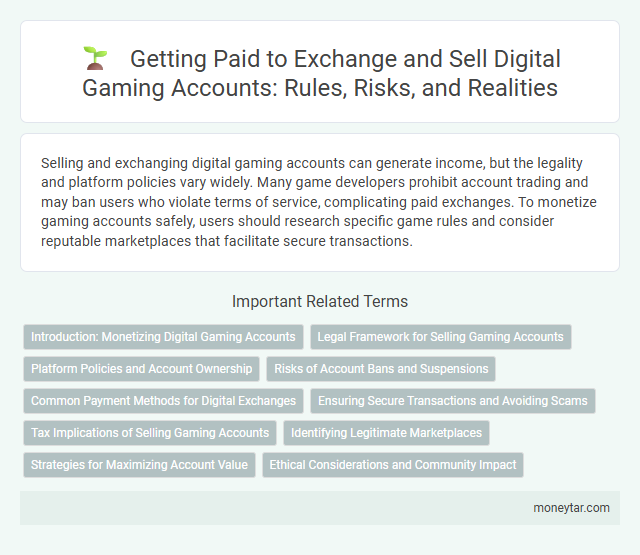 Getting Paid to Exchange and Sell Digital Gaming Accounts: Rules, Risks, and Realities

Selling and exchanging digital gaming accounts can generate income, but the legality and platform policies vary widely. Many game developers prohibit account trading and may ban users who violate terms of service, complicating paid exchanges. To monetize gaming accounts safely, users should research specific game rules and consider reputable marketplaces that facilitate secure transactions.

Important Related Terms

Introduction: Monetizing Digital Gaming Accounts

Legal Framework for Selling Gaming Accounts

Platform Policies and Account Ownership

Risks of Account Bans and Suspensions

Common Payment Methods for Digital Exchanges

Ensuring Secure Transactions and Avoiding Scams

Tax Implications of Selling Gaming Accounts

Identifying Legitimate Marketplaces

Strategies for Maximizing Account Value

Ethical Considerations and Community Impact

moneytar.com