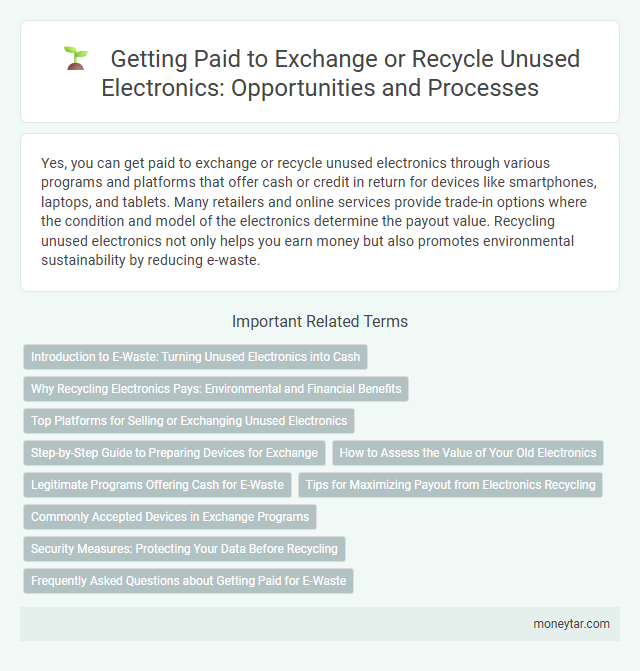 Getting Paid to Exchange or Recycle Unused Electronics: Opportunities and Processes

Yes, you can get paid to exchange or recycle unused electronics through various programs and platforms that offer cash or credit in return for devices like smartphones, laptops, and tablets. Many retailers and online services provide trade-in options where the condition and model of the electronics determine the payout value. Recycling unused electronics not only helps you earn money but also promotes environmental sustainability by reducing e-waste.

Important Related Terms

Introduction to E-Waste: Turning Unused Electronics into Cash

Why Recycling Electronics Pays: Environmental and Financial Benefits

Top Platforms for Selling or Exchanging Unused Electronics

Step-by-Step Guide to Preparing Devices for Exchange

How to Assess the Value of Your Old Electronics

Legitimate Programs Offering Cash for E-Waste

Tips for Maximizing Payout from Electronics Recycling

Commonly Accepted Devices in Exchange Programs

Security Measures: Protecting Your Data Before Recycling

Frequently Asked Questions about Getting Paid for E-Waste

moneytar.com