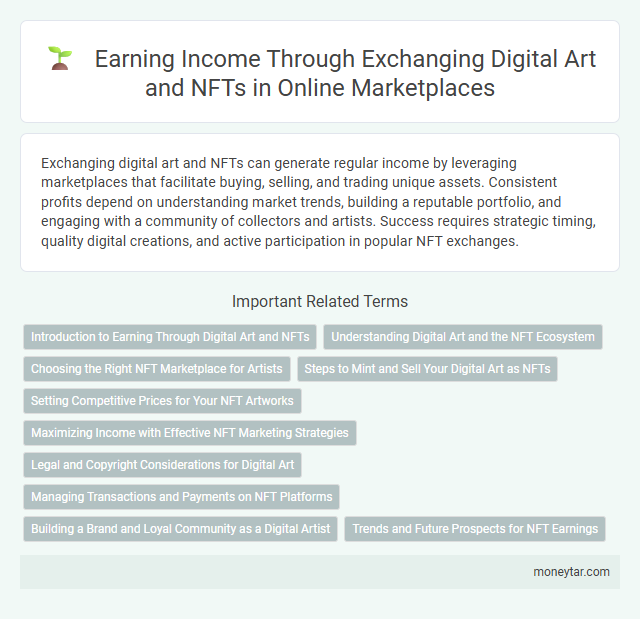 Earning Income Through Exchanging Digital Art and NFTs in Online Marketplaces

Exchanging digital art and NFTs can generate regular income by leveraging marketplaces that facilitate buying, selling, and trading unique assets. Consistent profits depend on understanding market trends, building a reputable portfolio, and engaging with a community of collectors and artists. Success requires strategic timing, quality digital creations, and active participation in popular NFT exchanges.

Important Related Terms

Introduction to Earning Through Digital Art and NFTs

Understanding Digital Art and the NFT Ecosystem

Choosing the Right NFT Marketplace for Artists

Steps to Mint and Sell Your Digital Art as NFTs

Setting Competitive Prices for Your NFT Artworks

Maximizing Income with Effective NFT Marketing Strategies

Legal and Copyright Considerations for Digital Art

Managing Transactions and Payments on NFT Platforms

Building a Brand and Loyal Community as a Digital Artist

Trends and Future Prospects for NFT Earnings

moneytar.com