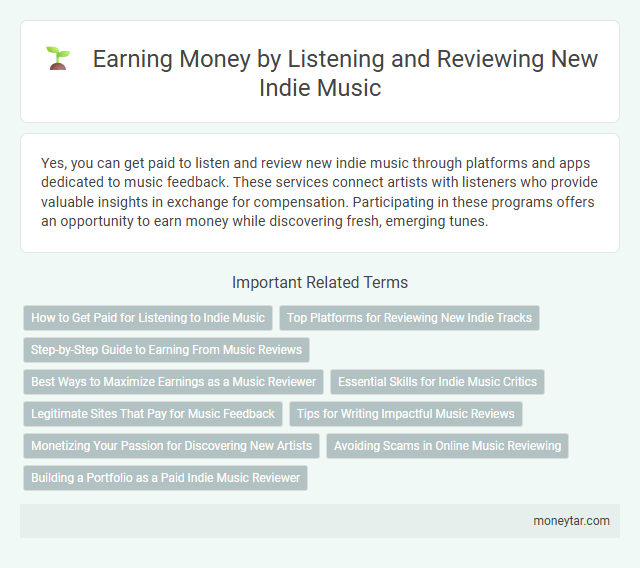 Earning Money by Listening and Reviewing New Indie Music

Yes, you can get paid to listen and review new indie music through platforms and apps dedicated to music feedback. These services connect artists with listeners who provide valuable insights in exchange for compensation. Participating in these programs offers an opportunity to earn money while discovering fresh, emerging tunes.

Important Related Terms

How to Get Paid for Listening to Indie Music

Top Platforms for Reviewing New Indie Tracks

Step-by-Step Guide to Earning From Music Reviews

Best Ways to Maximize Earnings as a Music Reviewer

Essential Skills for Indie Music Critics

Legitimate Sites That Pay for Music Feedback

Tips for Writing Impactful Music Reviews

Monetizing Your Passion for Discovering New Artists

Avoiding Scams in Online Music Reviewing

Building a Portfolio as a Paid Indie Music Reviewer

moneytar.com