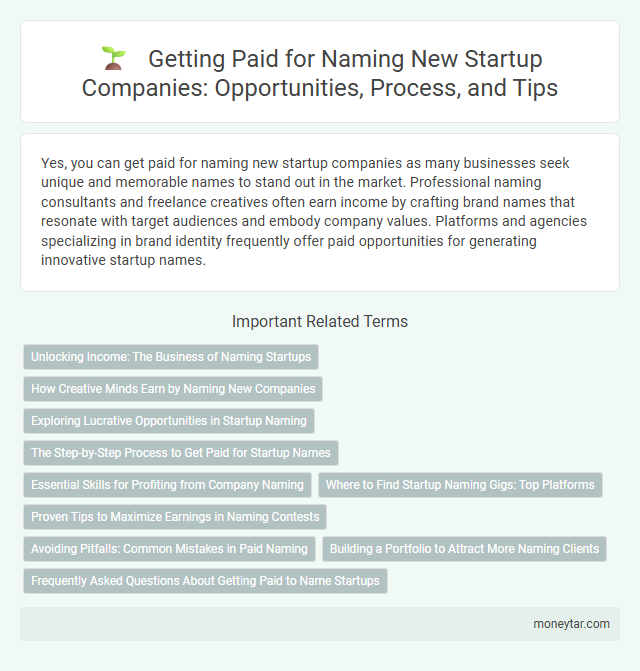 Getting Paid for Naming New Startup Companies: Opportunities, Process, and Tips

Yes, you can get paid for naming new startup companies as many businesses seek unique and memorable names to stand out in the market. Professional naming consultants and freelance creatives often earn income by crafting brand names that resonate with target audiences and embody company values. Platforms and agencies specializing in brand identity frequently offer paid opportunities for generating innovative startup names.

Important Related Terms

Unlocking Income: The Business of Naming Startups

How Creative Minds Earn by Naming New Companies

Exploring Lucrative Opportunities in Startup Naming

The Step-by-Step Process to Get Paid for Startup Names

Essential Skills for Profiting from Company Naming

Where to Find Startup Naming Gigs: Top Platforms

Proven Tips to Maximize Earnings in Naming Contests

Avoiding Pitfalls: Common Mistakes in Paid Naming

Building a Portfolio to Attract More Naming Clients

Frequently Asked Questions About Getting Paid to Name Startups

moneytar.com