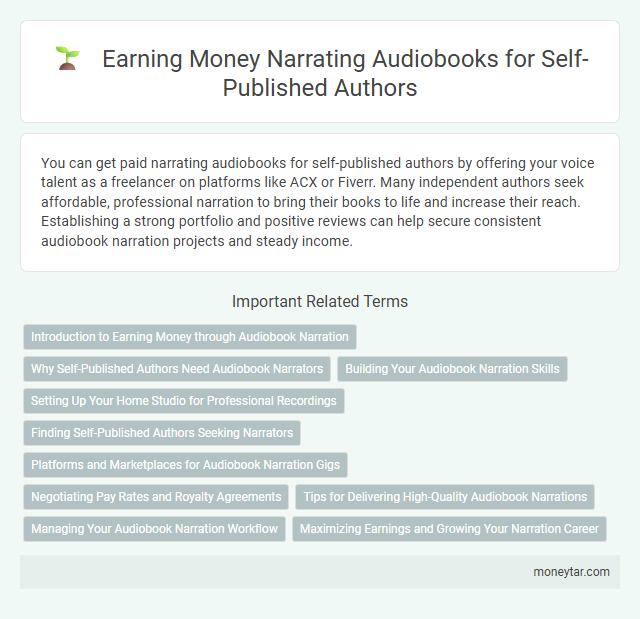 Earning Money Narrating Audiobooks for Self-Published Authors

You can get paid narrating audiobooks for self-published authors by offering your voice talent as a freelancer on platforms like ACX or Fiverr. Many independent authors seek affordable, professional narration to bring their books to life and increase their reach. Establishing a strong portfolio and positive reviews can help secure consistent audiobook narration projects and steady income.

Important Related Terms

Introduction to Earning Money through Audiobook Narration

Why Self-Published Authors Need Audiobook Narrators

Building Your Audiobook Narration Skills

Setting Up Your Home Studio for Professional Recordings

Finding Self-Published Authors Seeking Narrators

Platforms and Marketplaces for Audiobook Narration Gigs

Negotiating Pay Rates and Royalty Agreements

Tips for Delivering High-Quality Audiobook Narrations

Managing Your Audiobook Narration Workflow

Maximizing Earnings and Growing Your Narration Career

moneytar.com