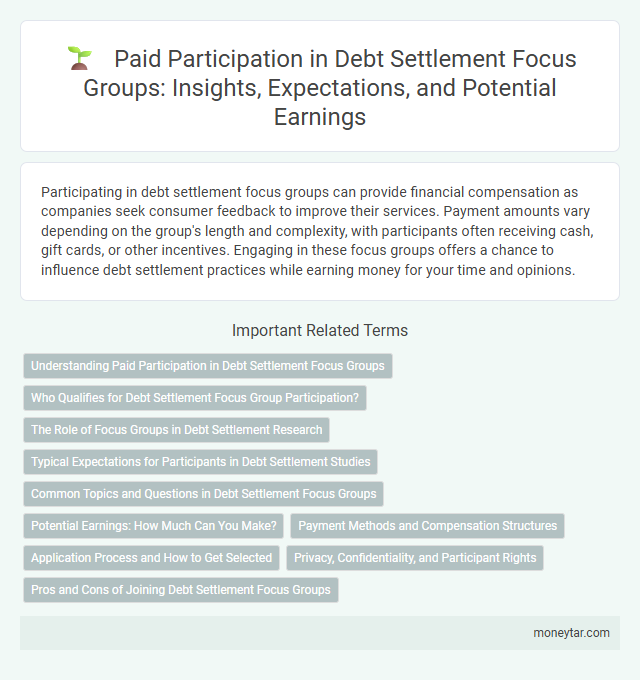 Paid Participation in Debt Settlement Focus Groups: Insights, Expectations, and Potential Earnings

Participating in debt settlement focus groups can provide financial compensation as companies seek consumer feedback to improve their services. Payment amounts vary depending on the group's length and complexity, with participants often receiving cash, gift cards, or other incentives. Engaging in these focus groups offers a chance to influence debt settlement practices while earning money for your time and opinions.

Important Related Terms

Understanding Paid Participation in Debt Settlement Focus Groups

Who Qualifies for Debt Settlement Focus Group Participation?

The Role of Focus Groups in Debt Settlement Research

Typical Expectations for Participants in Debt Settlement Studies

Common Topics and Questions in Debt Settlement Focus Groups

Potential Earnings: How Much Can You Make?

Payment Methods and Compensation Structures

Application Process and How to Get Selected

Privacy, Confidentiality, and Participant Rights

Pros and Cons of Joining Debt Settlement Focus Groups

moneytar.com