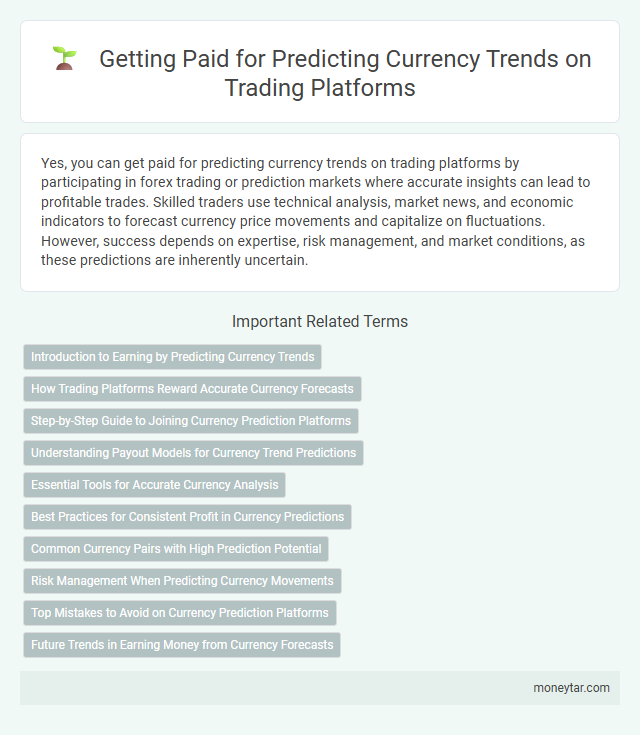 Getting Paid for Predicting Currency Trends on Trading Platforms

Yes, you can get paid for predicting currency trends on trading platforms by participating in forex trading or prediction markets where accurate insights can lead to profitable trades. Skilled traders use technical analysis, market news, and economic indicators to forecast currency price movements and capitalize on fluctuations. However, success depends on expertise, risk management, and market conditions, as these predictions are inherently uncertain.

Important Related Terms

Introduction to Earning by Predicting Currency Trends

How Trading Platforms Reward Accurate Currency Forecasts

Step-by-Step Guide to Joining Currency Prediction Platforms

Understanding Payout Models for Currency Trend Predictions

Essential Tools for Accurate Currency Analysis

Best Practices for Consistent Profit in Currency Predictions

Common Currency Pairs with High Prediction Potential

Risk Management When Predicting Currency Movements

Top Mistakes to Avoid on Currency Prediction Platforms

Future Trends in Earning Money from Currency Forecasts

moneytar.com