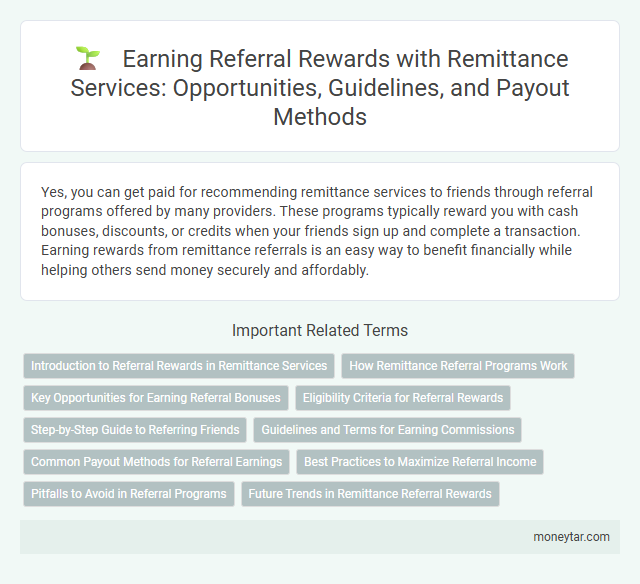 Earning Referral Rewards with Remittance Services: Opportunities, Guidelines, and Payout Methods

Yes, you can get paid for recommending remittance services to friends through referral programs offered by many providers. These programs typically reward you with cash bonuses, discounts, or credits when your friends sign up and complete a transaction. Earning rewards from remittance referrals is an easy way to benefit financially while helping others send money securely and affordably.

Important Related Terms

Introduction to Referral Rewards in Remittance Services
How Remittance Referral Programs Work
Key Opportunities for Earning Referral Bonuses
Eligibility Criteria for Referral Rewards
Step-by-Step Guide to Referring Friends
Guidelines and Terms for Earning Commissions
Common Payout Methods for Referral Earnings
Best Practices to Maximize Referral Income
Pitfalls to Avoid in Referral Programs
Future Trends in Remittance Referral Rewards

moneytar.com