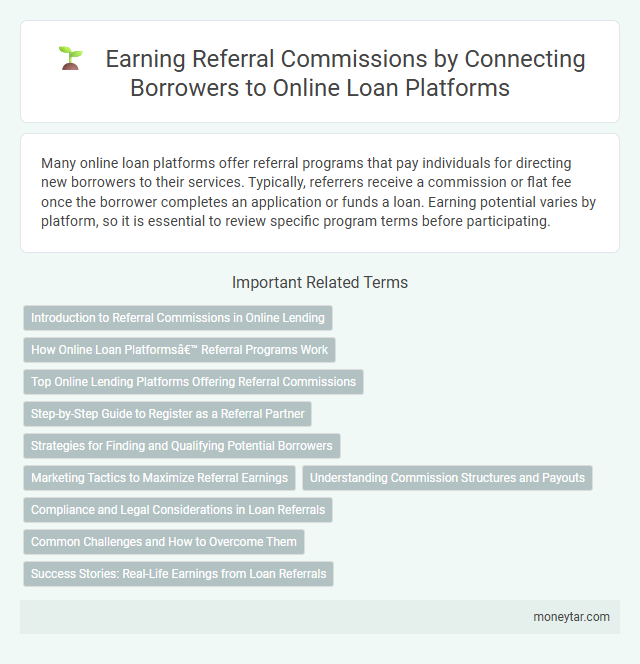 Earning Referral Commissions by Connecting Borrowers to Online Loan Platforms

Many online loan platforms offer referral programs that pay individuals for directing new borrowers to their services. Typically, referrers receive a commission or flat fee once the borrower completes an application or funds a loan. Earning potential varies by platform, so it is essential to review specific program terms before participating.

Important Related Terms

Introduction to Referral Commissions in Online Lending

How Online Loan Platformsâ€™ Referral Programs Work

Top Online Lending Platforms Offering Referral Commissions

Step-by-Step Guide to Register as a Referral Partner

Strategies for Finding and Qualifying Potential Borrowers

Marketing Tactics to Maximize Referral Earnings

Understanding Commission Structures and Payouts

Compliance and Legal Considerations in Loan Referrals

Common Challenges and How to Overcome Them

Success Stories: Real-Life Earnings from Loan Referrals

moneytar.com