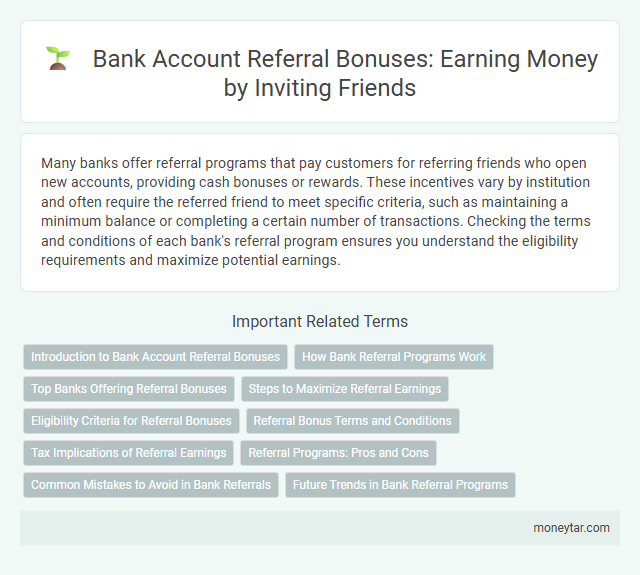 Bank Account Referral Bonuses: Earning Money by Inviting Friends

Many banks offer referral programs that pay customers for referring friends who open new accounts, providing cash bonuses or rewards. These incentives vary by institution and often require the referred friend to meet specific criteria, such as maintaining a minimum balance or completing a certain number of transactions. Checking the terms and conditions of each bank's referral program ensures you understand the eligibility requirements and maximize potential earnings.

Important Related Terms

Introduction to Bank Account Referral Bonuses

How Bank Referral Programs Work

Top Banks Offering Referral Bonuses

Steps to Maximize Referral Earnings

Eligibility Criteria for Referral Bonuses

Referral Bonus Terms and Conditions

Tax Implications of Referral Earnings

Referral Programs: Pros and Cons

Common Mistakes to Avoid in Bank Referrals

Future Trends in Bank Referral Programs

moneytar.com