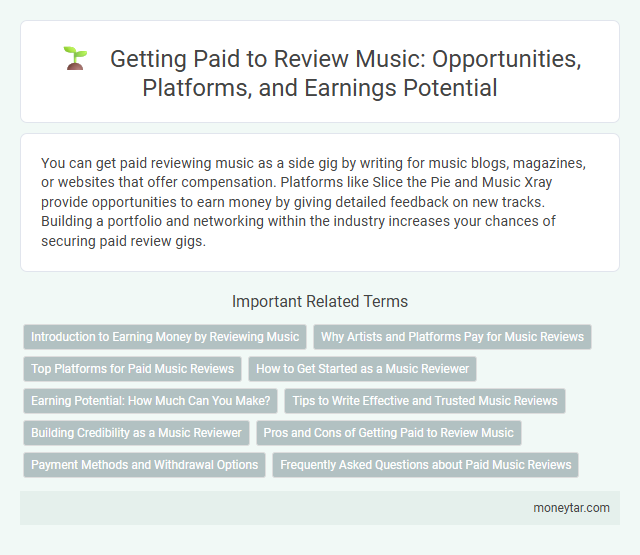 Getting Paid to Review Music: Opportunities, Platforms, and Earnings Potential

You can get paid reviewing music as a side gig by writing for music blogs, magazines, or websites that offer compensation. Platforms like Slice the Pie and Music Xray provide opportunities to earn money by giving detailed feedback on new tracks. Building a portfolio and networking within the industry increases your chances of securing paid review gigs.

Important Related Terms

Introduction to Earning Money by Reviewing Music

Why Artists and Platforms Pay for Music Reviews

Top Platforms for Paid Music Reviews

How to Get Started as a Music Reviewer

Earning Potential: How Much Can You Make?

Tips to Write Effective and Trusted Music Reviews

Building Credibility as a Music Reviewer

Pros and Cons of Getting Paid to Review Music

Payment Methods and Withdrawal Options

Frequently Asked Questions about Paid Music Reviews

moneytar.com