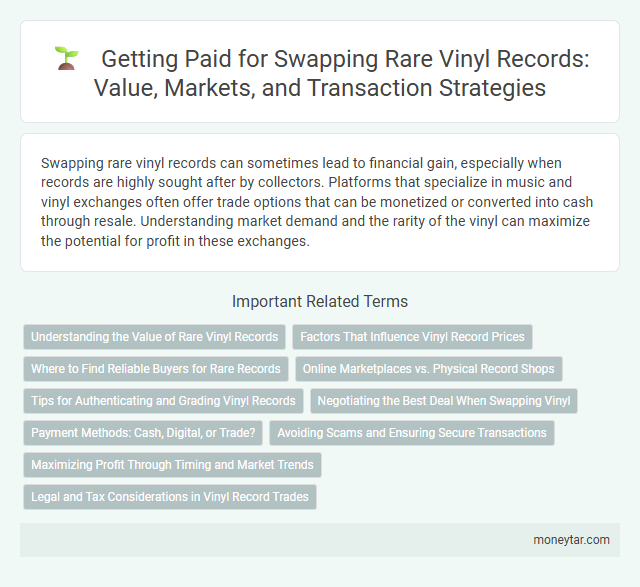 Getting Paid for Swapping Rare Vinyl Records: Value, Markets, and Transaction Strategies

Swapping rare vinyl records can sometimes lead to financial gain, especially when records are highly sought after by collectors. Platforms that specialize in music and vinyl exchanges often offer trade options that can be monetized or converted into cash through resale. Understanding market demand and the rarity of the vinyl can maximize the potential for profit in these exchanges.

Important Related Terms

Understanding the Value of Rare Vinyl Records

Factors That Influence Vinyl Record Prices

Where to Find Reliable Buyers for Rare Records

Online Marketplaces vs. Physical Record Shops

Tips for Authenticating and Grading Vinyl Records

Negotiating the Best Deal When Swapping Vinyl

Payment Methods: Cash, Digital, or Trade?

Avoiding Scams and Ensuring Secure Transactions

Maximizing Profit Through Timing and Market Trends

Legal and Tax Considerations in Vinyl Record Trades

moneytar.com