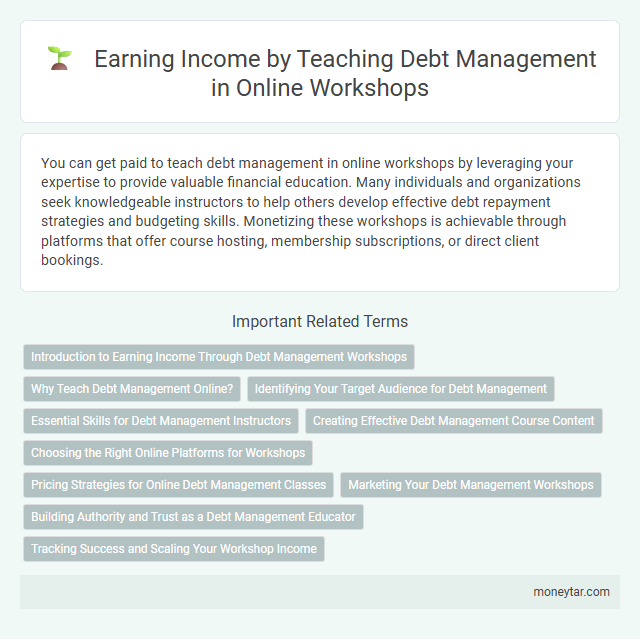 Earning Income by Teaching Debt Management in Online Workshops

You can get paid to teach debt management in online workshops by leveraging your expertise to provide valuable financial education. Many individuals and organizations seek knowledgeable instructors to help others develop effective debt repayment strategies and budgeting skills. Monetizing these workshops is achievable through platforms that offer course hosting, membership subscriptions, or direct client bookings.

Important Related Terms

Introduction to Earning Income Through Debt Management Workshops

Why Teach Debt Management Online?

Identifying Your Target Audience for Debt Management

Essential Skills for Debt Management Instructors

Creating Effective Debt Management Course Content

Choosing the Right Online Platforms for Workshops

Pricing Strategies for Online Debt Management Classes

Marketing Your Debt Management Workshops

Building Authority and Trust as a Debt Management Educator

Tracking Success and Scaling Your Workshop Income

moneytar.com