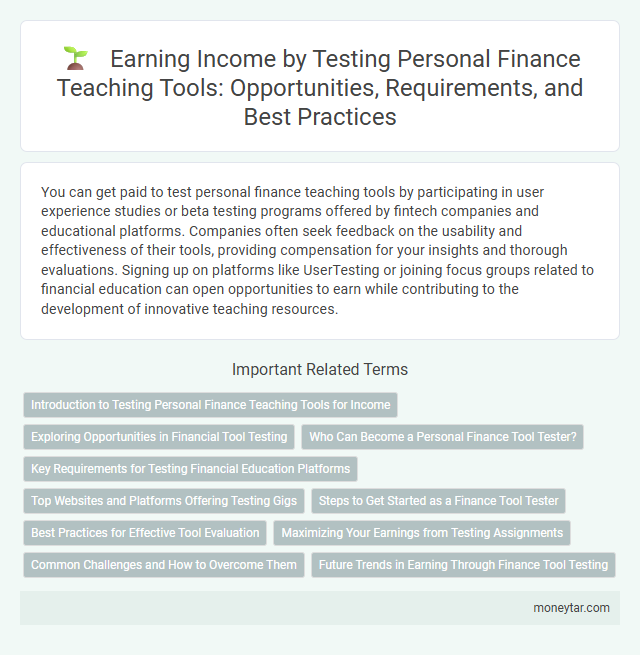 Earning Income by Testing Personal Finance Teaching Tools: Opportunities, Requirements, and Best Practices

You can get paid to test personal finance teaching tools by participating in user experience studies or beta testing programs offered by fintech companies and educational platforms. Companies often seek feedback on the usability and effectiveness of their tools, providing compensation for your insights and thorough evaluations. Signing up on platforms like UserTesting or joining focus groups related to financial education can open opportunities to earn while contributing to the development of innovative teaching resources.

Important Related Terms

Introduction to Testing Personal Finance Teaching Tools for Income

Exploring Opportunities in Financial Tool Testing

Who Can Become a Personal Finance Tool Tester?

Key Requirements for Testing Financial Education Platforms

Top Websites and Platforms Offering Testing Gigs

Steps to Get Started as a Finance Tool Tester

Best Practices for Effective Tool Evaluation

Maximizing Your Earnings from Testing Assignments

Common Challenges and How to Overcome Them

Future Trends in Earning Through Finance Tool Testing

moneytar.com