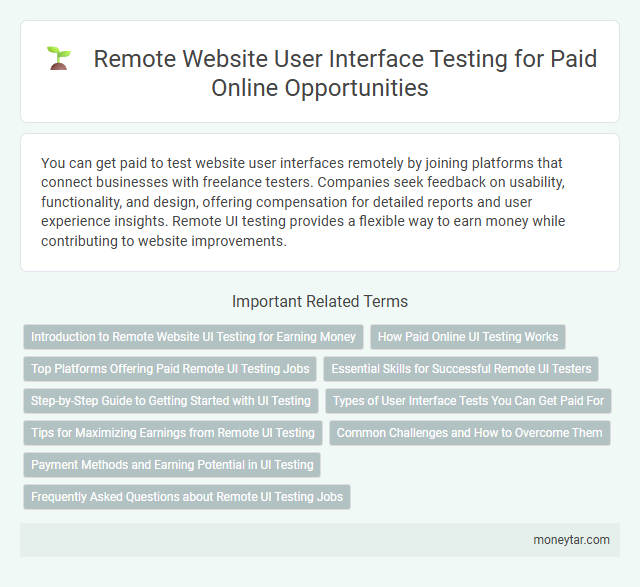 Remote Website User Interface Testing for Paid Online Opportunities

You can get paid to test website user interfaces remotely by joining platforms that connect businesses with freelance testers. Companies seek feedback on usability, functionality, and design, offering compensation for detailed reports and user experience insights. Remote UI testing provides a flexible way to earn money while contributing to website improvements.

Important Related Terms

Introduction to Remote Website UI Testing for Earning Money

How Paid Online UI Testing Works

Top Platforms Offering Paid Remote UI Testing Jobs

Essential Skills for Successful Remote UI Testers

Step-by-Step Guide to Getting Started with UI Testing

Types of User Interface Tests You Can Get Paid For

Tips for Maximizing Earnings from Remote UI Testing

Common Challenges and How to Overcome Them

Payment Methods and Earning Potential in UI Testing

Frequently Asked Questions about Remote UI Testing Jobs

moneytar.com