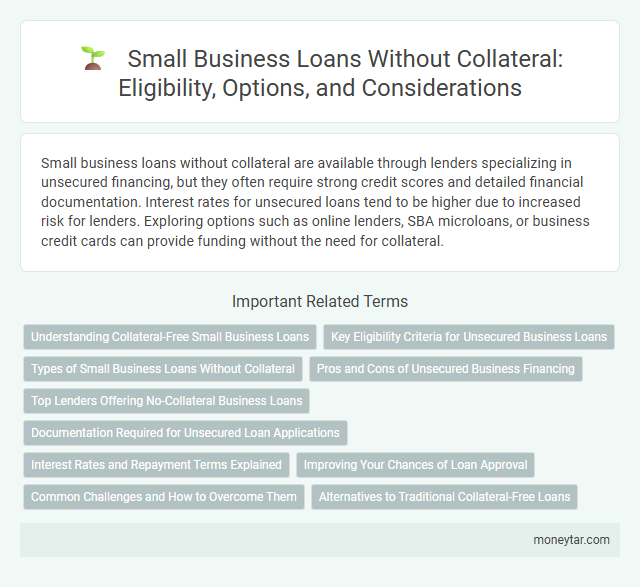 Small Business Loans Without Collateral: Eligibility, Options, and Considerations

Small business loans without collateral are available through lenders specializing in unsecured financing, but they often require strong credit scores and detailed financial documentation. Interest rates for unsecured loans tend to be higher due to increased risk for lenders. Exploring options such as online lenders, SBA microloans, or business credit cards can provide funding without the need for collateral.

Important Related Terms

Understanding Collateral-Free Small Business Loans

Key Eligibility Criteria for Unsecured Business Loans

Types of Small Business Loans Without Collateral

Pros and Cons of Unsecured Business Financing

Top Lenders Offering No-Collateral Business Loans

Documentation Required for Unsecured Loan Applications

Interest Rates and Repayment Terms Explained

Improving Your Chances of Loan Approval

Common Challenges and How to Overcome Them

Alternatives to Traditional Collateral-Free Loans

moneytar.com