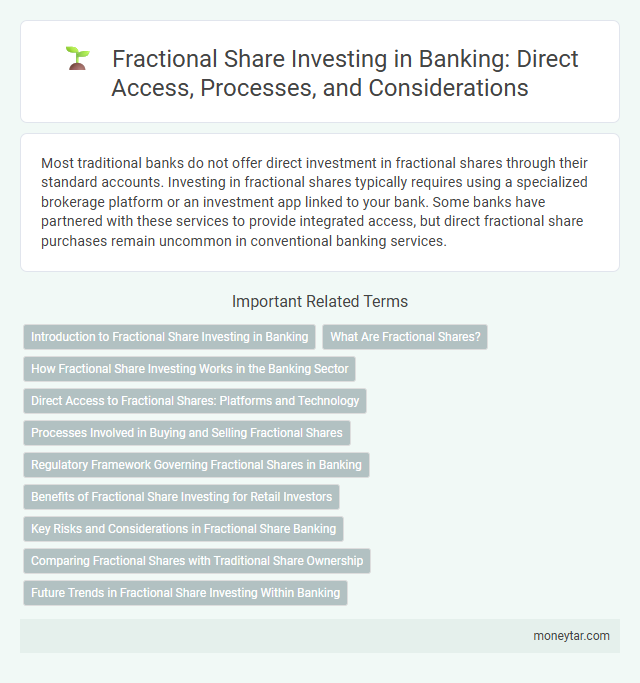 Fractional Share Investing in Banking: Direct Access, Processes, and Considerations

Most traditional banks do not offer direct investment in fractional shares through their standard accounts. Investing in fractional shares typically requires using a specialized brokerage platform or an investment app linked to your bank. Some banks have partnered with these services to provide integrated access, but direct fractional share purchases remain uncommon in conventional banking services.

Important Related Terms

Introduction to Fractional Share Investing in Banking

What Are Fractional Shares?

How Fractional Share Investing Works in the Banking Sector

Direct Access to Fractional Shares: Platforms and Technology

Processes Involved in Buying and Selling Fractional Shares

Regulatory Framework Governing Fractional Shares in Banking

Benefits of Fractional Share Investing for Retail Investors

Key Risks and Considerations in Fractional Share Banking

Comparing Fractional Shares with Traditional Share Ownership

Future Trends in Fractional Share Investing Within Banking

moneytar.com