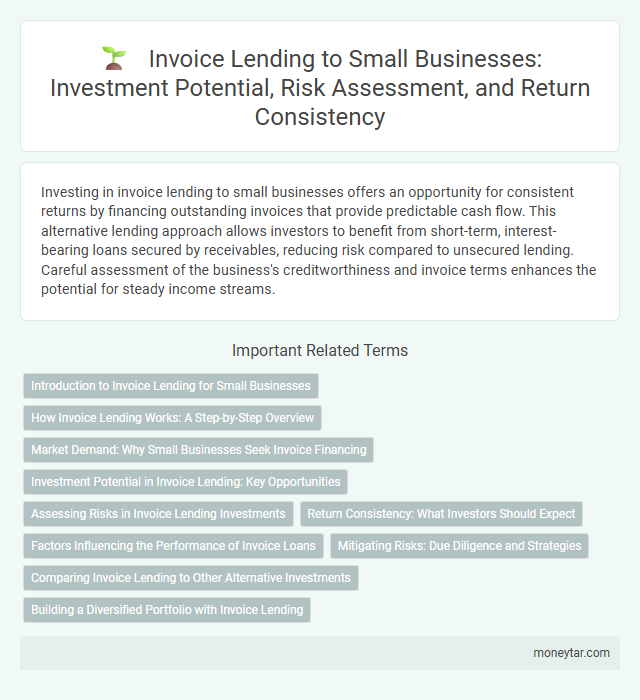 Invoice Lending to Small Businesses: Investment Potential, Risk Assessment, and Return Consistency

Investing in invoice lending to small businesses offers an opportunity for consistent returns by financing outstanding invoices that provide predictable cash flow. This alternative lending approach allows investors to benefit from short-term, interest-bearing loans secured by receivables, reducing risk compared to unsecured lending. Careful assessment of the business's creditworthiness and invoice terms enhances the potential for steady income streams.

Important Related Terms

Introduction to Invoice Lending for Small Businesses

How Invoice Lending Works: A Step-by-Step Overview

Market Demand: Why Small Businesses Seek Invoice Financing

Investment Potential in Invoice Lending: Key Opportunities

Assessing Risks in Invoice Lending Investments

Return Consistency: What Investors Should Expect

Factors Influencing the Performance of Invoice Loans

Mitigating Risks: Due Diligence and Strategies

Comparing Invoice Lending to Other Alternative Investments

Building a Diversified Portfolio with Invoice Lending

moneytar.com