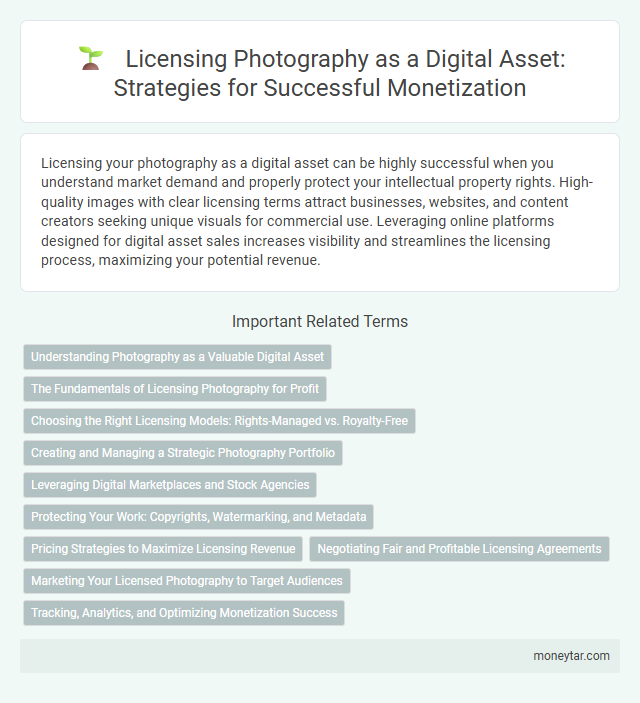 Licensing Photography as a Digital Asset: Strategies for Successful Monetization

Licensing your photography as a digital asset can be highly successful when you understand market demand and properly protect your intellectual property rights. High-quality images with clear licensing terms attract businesses, websites, and content creators seeking unique visuals for commercial use. Leveraging online platforms designed for digital asset sales increases visibility and streamlines the licensing process, maximizing your potential revenue.

Important Related Terms

Understanding Photography as a Valuable Digital Asset

The Fundamentals of Licensing Photography for Profit

Choosing the Right Licensing Models: Rights-Managed vs. Royalty-Free

Creating and Managing a Strategic Photography Portfolio

Leveraging Digital Marketplaces and Stock Agencies

Protecting Your Work: Copyrights, Watermarking, and Metadata

Pricing Strategies to Maximize Licensing Revenue

Negotiating Fair and Profitable Licensing Agreements

Marketing Your Licensed Photography to Target Audiences

Tracking, Analytics, and Optimizing Monetization Success

moneytar.com