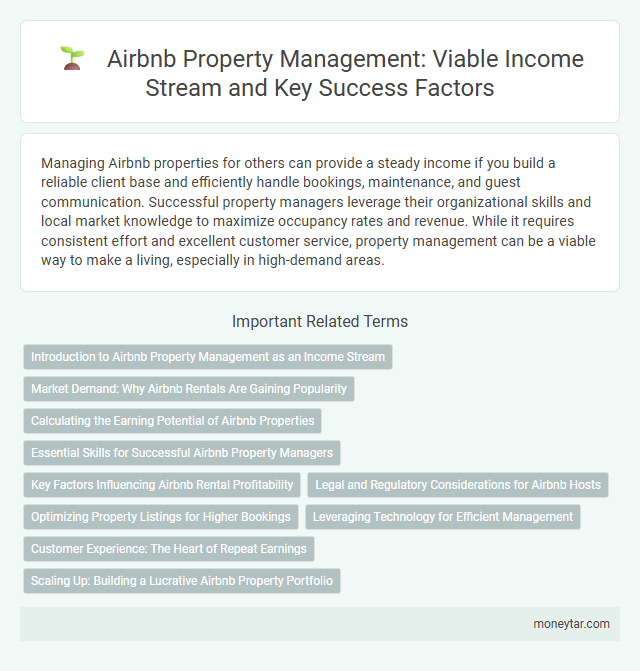 Airbnb Property Management: Viable Income Stream and Key Success Factors

Managing Airbnb properties for others can provide a steady income if you build a reliable client base and efficiently handle bookings, maintenance, and guest communication. Successful property managers leverage their organizational skills and local market knowledge to maximize occupancy rates and revenue. While it requires consistent effort and excellent customer service, property management can be a viable way to make a living, especially in high-demand areas.

Important Related Terms

Introduction to Airbnb Property Management as an Income Stream

Market Demand: Why Airbnb Rentals Are Gaining Popularity

Calculating the Earning Potential of Airbnb Properties

Essential Skills for Successful Airbnb Property Managers

Key Factors Influencing Airbnb Rental Profitability

Legal and Regulatory Considerations for Airbnb Hosts

Optimizing Property Listings for Higher Bookings

Leveraging Technology for Efficient Management

Customer Experience: The Heart of Repeat Earnings

Scaling Up: Building a Lucrative Airbnb Property Portfolio

moneytar.com