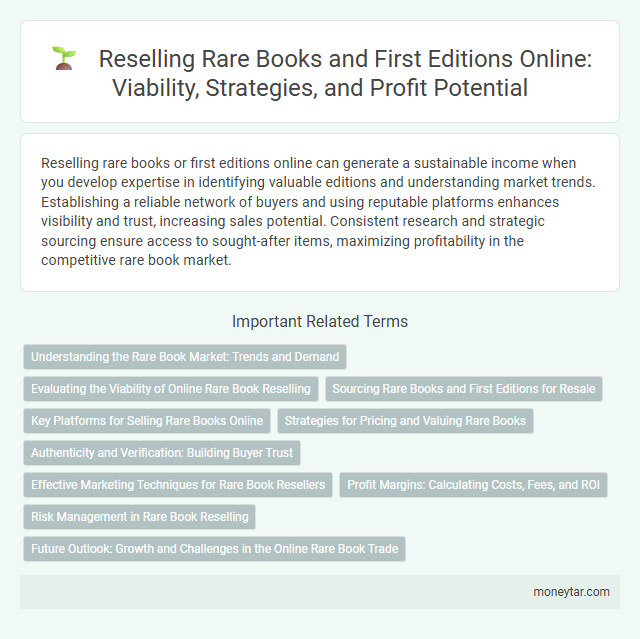 Reselling Rare Books and First Editions Online: Viability, Strategies, and Profit Potential

Reselling rare books or first editions online can generate a sustainable income when you develop expertise in identifying valuable editions and understanding market trends. Establishing a reliable network of buyers and using reputable platforms enhances visibility and trust, increasing sales potential. Consistent research and strategic sourcing ensure access to sought-after items, maximizing profitability in the competitive rare book market.

Important Related Terms

Understanding the Rare Book Market: Trends and Demand

Evaluating the Viability of Online Rare Book Reselling

Sourcing Rare Books and First Editions for Resale

Key Platforms for Selling Rare Books Online

Strategies for Pricing and Valuing Rare Books

Authenticity and Verification: Building Buyer Trust

Effective Marketing Techniques for Rare Book Resellers

Profit Margins: Calculating Costs, Fees, and ROI

Risk Management in Rare Book Reselling

Future Outlook: Growth and Challenges in the Online Rare Book Trade

moneytar.com