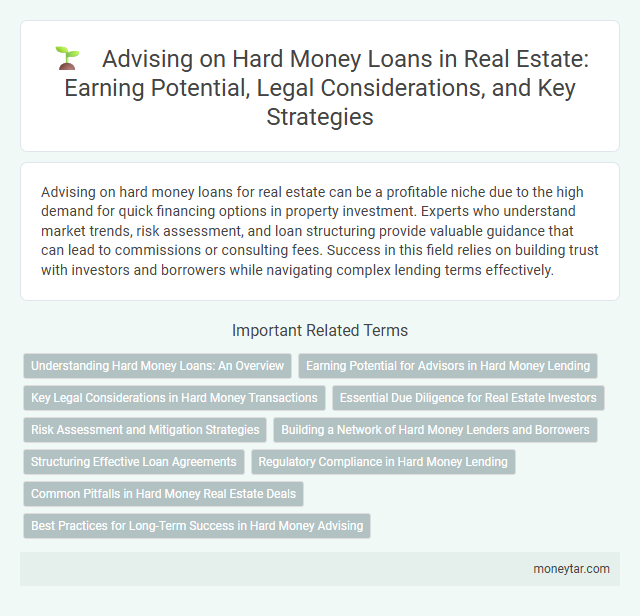 Advising on Hard Money Loans in Real Estate: Earning Potential, Legal Considerations, and Key Strategies

Advising on hard money loans for real estate can be a profitable niche due to the high demand for quick financing options in property investment. Experts who understand market trends, risk assessment, and loan structuring provide valuable guidance that can lead to commissions or consulting fees. Success in this field relies on building trust with investors and borrowers while navigating complex lending terms effectively.

Important Related Terms

Understanding Hard Money Loans: An Overview

Earning Potential for Advisors in Hard Money Lending

Key Legal Considerations in Hard Money Transactions

Essential Due Diligence for Real Estate Investors

Risk Assessment and Mitigation Strategies

Building a Network of Hard Money Lenders and Borrowers

Structuring Effective Loan Agreements

Regulatory Compliance in Hard Money Lending

Common Pitfalls in Hard Money Real Estate Deals

Best Practices for Long-Term Success in Hard Money Advising

moneytar.com