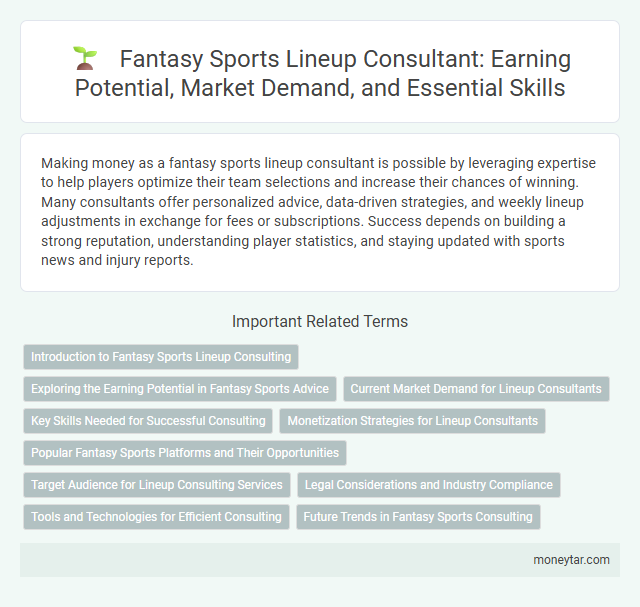 Fantasy Sports Lineup Consultant: Earning Potential, Market Demand, and Essential Skills

Making money as a fantasy sports lineup consultant is possible by leveraging expertise to help players optimize their team selections and increase their chances of winning. Many consultants offer personalized advice, data-driven strategies, and weekly lineup adjustments in exchange for fees or subscriptions. Success depends on building a strong reputation, understanding player statistics, and staying updated with sports news and injury reports.

Important Related Terms

Introduction to Fantasy Sports Lineup Consulting

Exploring the Earning Potential in Fantasy Sports Advice

Current Market Demand for Lineup Consultants

Key Skills Needed for Successful Consulting

Monetization Strategies for Lineup Consultants

Popular Fantasy Sports Platforms and Their Opportunities

Target Audience for Lineup Consulting Services

Legal Considerations and Industry Compliance

Tools and Technologies for Efficient Consulting

Future Trends in Fantasy Sports Consulting

moneytar.com