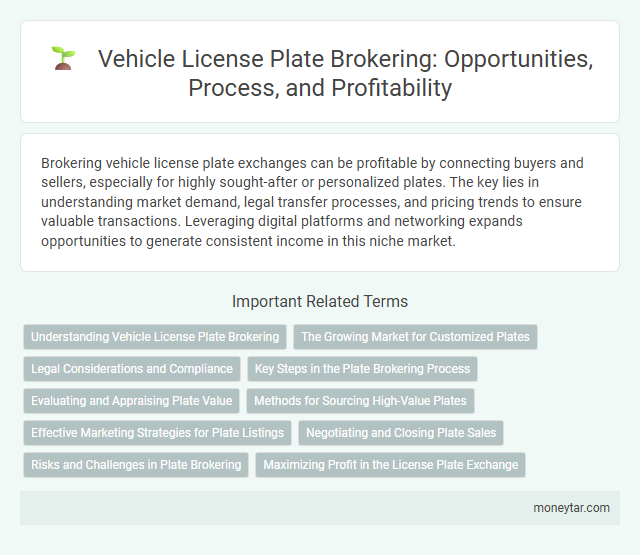 Vehicle License Plate Brokering: Opportunities, Process, and Profitability

Brokering vehicle license plate exchanges can be profitable by connecting buyers and sellers, especially for highly sought-after or personalized plates. The key lies in understanding market demand, legal transfer processes, and pricing trends to ensure valuable transactions. Leveraging digital platforms and networking expands opportunities to generate consistent income in this niche market.

Important Related Terms

Understanding Vehicle License Plate Brokering
The Growing Market for Customized Plates
Legal Considerations and Compliance
Key Steps in the Plate Brokering Process
Evaluating and Appraising Plate Value
Methods for Sourcing High-Value Plates
Effective Marketing Strategies for Plate Listings
Negotiating and Closing Plate Sales
Risks and Challenges in Plate Brokering
Maximizing Profit in the License Plate Exchange

moneytar.com