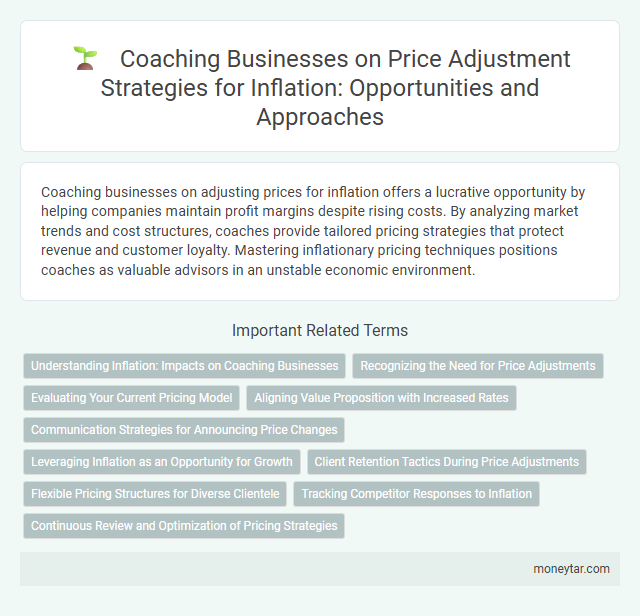 Coaching Businesses on Price Adjustment Strategies for Inflation: Opportunities and Approaches

Coaching businesses on adjusting prices for inflation offers a lucrative opportunity by helping companies maintain profit margins despite rising costs. By analyzing market trends and cost structures, coaches provide tailored pricing strategies that protect revenue and customer loyalty. Mastering inflationary pricing techniques positions coaches as valuable advisors in an unstable economic environment.

Important Related Terms

Understanding Inflation: Impacts on Coaching Businesses

Recognizing the Need for Price Adjustments

Evaluating Your Current Pricing Model

Aligning Value Proposition with Increased Rates

Communication Strategies for Announcing Price Changes

Leveraging Inflation as an Opportunity for Growth

Client Retention Tactics During Price Adjustments

Flexible Pricing Structures for Diverse Clientele

Tracking Competitor Responses to Inflation

Continuous Review and Optimization of Pricing Strategies

moneytar.com