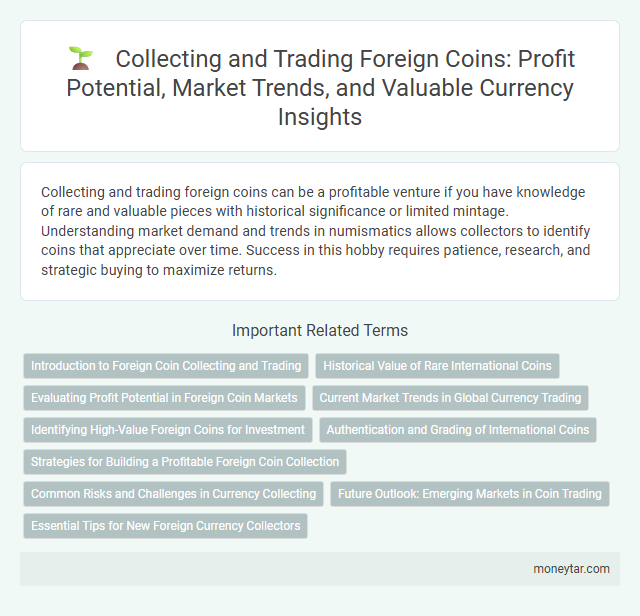 Collecting and Trading Foreign Coins: Profit Potential, Market Trends, and Valuable Currency Insights

Collecting and trading foreign coins can be a profitable venture if you have knowledge of rare and valuable pieces with historical significance or limited mintage. Understanding market demand and trends in numismatics allows collectors to identify coins that appreciate over time. Success in this hobby requires patience, research, and strategic buying to maximize returns.

Important Related Terms

Introduction to Foreign Coin Collecting and Trading

Historical Value of Rare International Coins

Evaluating Profit Potential in Foreign Coin Markets

Current Market Trends in Global Currency Trading

Identifying High-Value Foreign Coins for Investment

Authentication and Grading of International Coins

Strategies for Building a Profitable Foreign Coin Collection

Common Risks and Challenges in Currency Collecting

Future Outlook: Emerging Markets in Coin Trading

Essential Tips for New Foreign Currency Collectors

moneytar.com