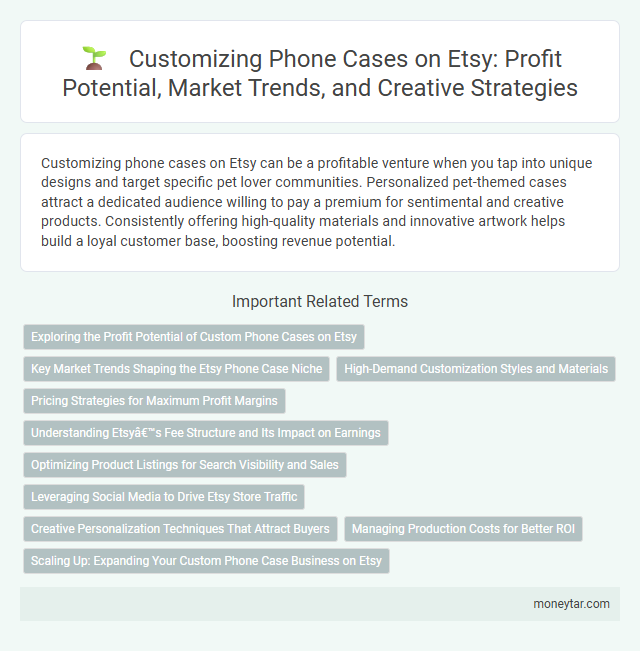 Customizing Phone Cases on Etsy: Profit Potential, Market Trends, and Creative Strategies

Customizing phone cases on Etsy can be a profitable venture when you tap into unique designs and target specific pet lover communities. Personalized pet-themed cases attract a dedicated audience willing to pay a premium for sentimental and creative products. Consistently offering high-quality materials and innovative artwork helps build a loyal customer base, boosting revenue potential.

Important Related Terms

Exploring the Profit Potential of Custom Phone Cases on Etsy

Key Market Trends Shaping the Etsy Phone Case Niche

High-Demand Customization Styles and Materials

Pricing Strategies for Maximum Profit Margins

Understanding Etsyâ€™s Fee Structure and Its Impact on Earnings

Optimizing Product Listings for Search Visibility and Sales

Leveraging Social Media to Drive Etsy Store Traffic

Creative Personalization Techniques That Attract Buyers

Managing Production Costs for Better ROI

Scaling Up: Expanding Your Custom Phone Case Business on Etsy

moneytar.com