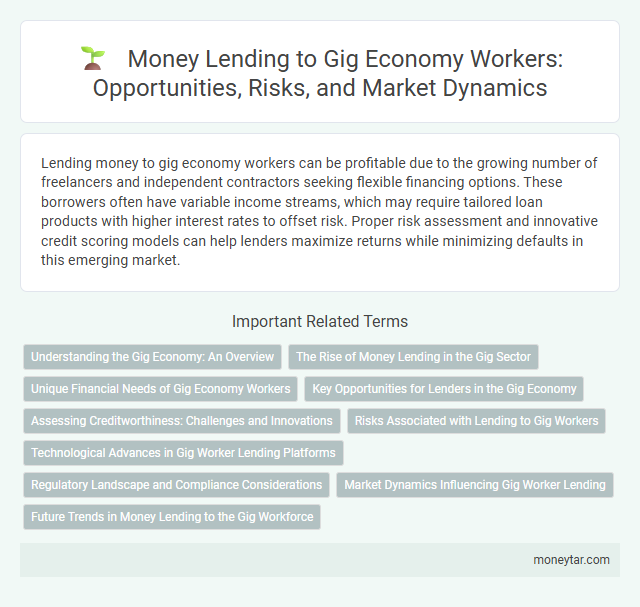 Money Lending to Gig Economy Workers: Opportunities, Risks, and Market Dynamics

Lending money to gig economy workers can be profitable due to the growing number of freelancers and independent contractors seeking flexible financing options. These borrowers often have variable income streams, which may require tailored loan products with higher interest rates to offset risk. Proper risk assessment and innovative credit scoring models can help lenders maximize returns while minimizing defaults in this emerging market.

Important Related Terms

Understanding the Gig Economy: An Overview

The Rise of Money Lending in the Gig Sector

Unique Financial Needs of Gig Economy Workers

Key Opportunities for Lenders in the Gig Economy

Assessing Creditworthiness: Challenges and Innovations

Risks Associated with Lending to Gig Workers

Technological Advances in Gig Worker Lending Platforms

Regulatory Landscape and Compliance Considerations

Market Dynamics Influencing Gig Worker Lending

Future Trends in Money Lending to the Gig Workforce

moneytar.com