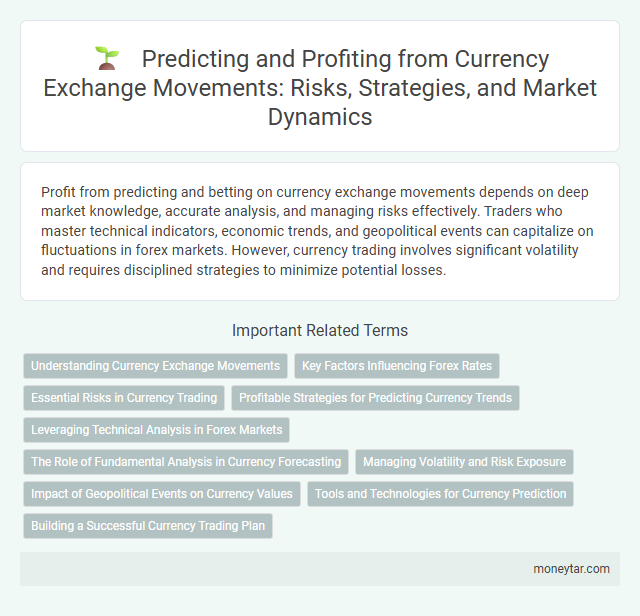 Predicting and Profiting from Currency Exchange Movements: Risks, Strategies, and Market Dynamics

Profit from predicting and betting on currency exchange movements depends on deep market knowledge, accurate analysis, and managing risks effectively. Traders who master technical indicators, economic trends, and geopolitical events can capitalize on fluctuations in forex markets. However, currency trading involves significant volatility and requires disciplined strategies to minimize potential losses.

Important Related Terms

Understanding Currency Exchange Movements
Key Factors Influencing Forex Rates
Essential Risks in Currency Trading
Profitable Strategies for Predicting Currency Trends
Leveraging Technical Analysis in Forex Markets
The Role of Fundamental Analysis in Currency Forecasting
Managing Volatility and Risk Exposure
Impact of Geopolitical Events on Currency Values
Tools and Technologies for Currency Prediction
Building a Successful Currency Trading Plan

moneytar.com