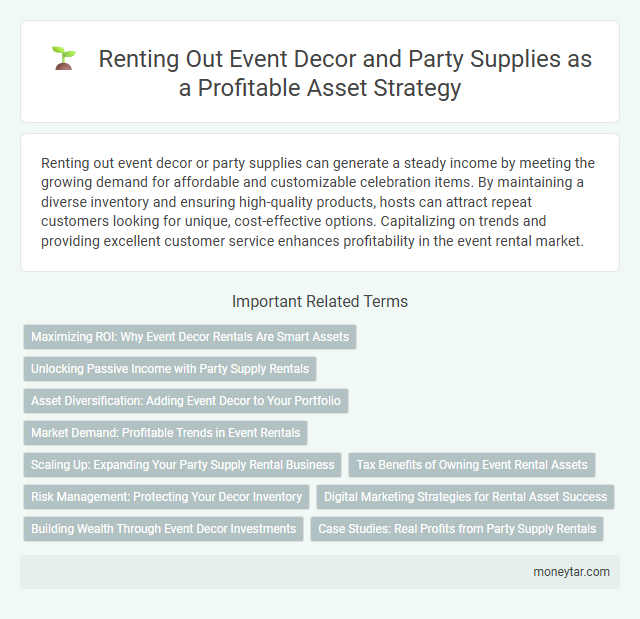 Renting Out Event Decor and Party Supplies as a Profitable Asset Strategy

Renting out event decor or party supplies can generate a steady income by meeting the growing demand for affordable and customizable celebration items. By maintaining a diverse inventory and ensuring high-quality products, hosts can attract repeat customers looking for unique, cost-effective options. Capitalizing on trends and providing excellent customer service enhances profitability in the event rental market.

Important Related Terms

Maximizing ROI: Why Event Decor Rentals Are Smart Assets

Unlocking Passive Income with Party Supply Rentals

Asset Diversification: Adding Event Decor to Your Portfolio

Market Demand: Profitable Trends in Event Rentals

Scaling Up: Expanding Your Party Supply Rental Business

Tax Benefits of Owning Event Rental Assets

Risk Management: Protecting Your Decor Inventory

Digital Marketing Strategies for Rental Asset Success

Building Wealth Through Event Decor Investments

Case Studies: Real Profits from Party Supply Rentals

moneytar.com