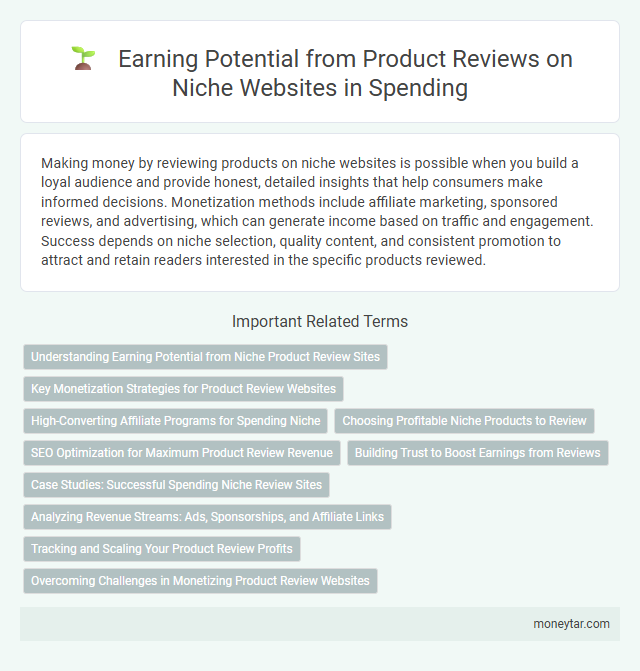 Earning Potential from Product Reviews on Niche Websites in Spending

Making money by reviewing products on niche websites is possible when you build a loyal audience and provide honest, detailed insights that help consumers make informed decisions. Monetization methods include affiliate marketing, sponsored reviews, and advertising, which can generate income based on traffic and engagement. Success depends on niche selection, quality content, and consistent promotion to attract and retain readers interested in the specific products reviewed.

Important Related Terms

Understanding Earning Potential from Niche Product Review Sites

Key Monetization Strategies for Product Review Websites

High-Converting Affiliate Programs for Spending Niche

Choosing Profitable Niche Products to Review

SEO Optimization for Maximum Product Review Revenue

Building Trust to Boost Earnings from Reviews

Case Studies: Successful Spending Niche Review Sites

Analyzing Revenue Streams: Ads, Sponsorships, and Affiliate Links

Tracking and Scaling Your Product Review Profits

Overcoming Challenges in Monetizing Product Review Websites

moneytar.com