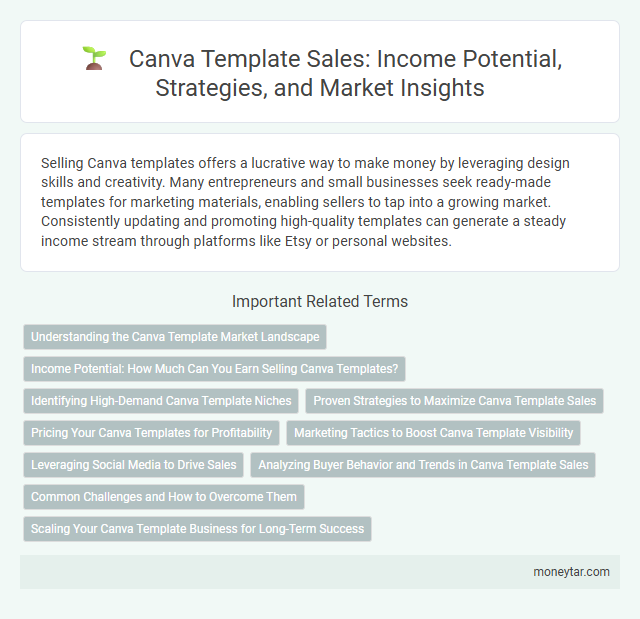 Canva Template Sales: Income Potential, Strategies, and Market Insights

Selling Canva templates offers a lucrative way to make money by leveraging design skills and creativity. Many entrepreneurs and small businesses seek ready-made templates for marketing materials, enabling sellers to tap into a growing market. Consistently updating and promoting high-quality templates can generate a steady income stream through platforms like Etsy or personal websites.

Important Related Terms

Understanding the Canva Template Market Landscape

Income Potential: How Much Can You Earn Selling Canva Templates?

Identifying High-Demand Canva Template Niches

Proven Strategies to Maximize Canva Template Sales

Pricing Your Canva Templates for Profitability

Marketing Tactics to Boost Canva Template Visibility

Leveraging Social Media to Drive Sales

Analyzing Buyer Behavior and Trends in Canva Template Sales

Common Challenges and How to Overcome Them

Scaling Your Canva Template Business for Long-Term Success

moneytar.com