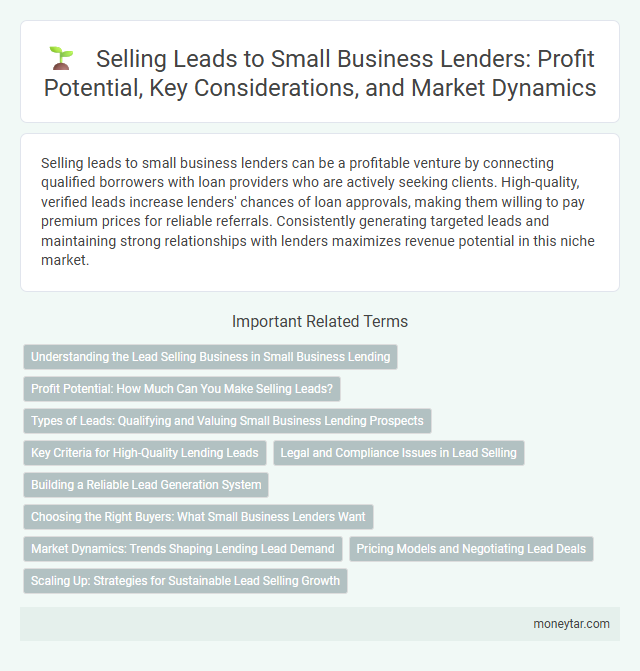 Selling Leads to Small Business Lenders: Profit Potential, Key Considerations, and Market Dynamics

Selling leads to small business lenders can be a profitable venture by connecting qualified borrowers with loan providers who are actively seeking clients. High-quality, verified leads increase lenders' chances of loan approvals, making them willing to pay premium prices for reliable referrals. Consistently generating targeted leads and maintaining strong relationships with lenders maximizes revenue potential in this niche market.

Important Related Terms

Understanding the Lead Selling Business in Small Business Lending

Profit Potential: How Much Can You Make Selling Leads?

Types of Leads: Qualifying and Valuing Small Business Lending Prospects

Key Criteria for High-Quality Lending Leads

Legal and Compliance Issues in Lead Selling

Building a Reliable Lead Generation System

Choosing the Right Buyers: What Small Business Lenders Want

Market Dynamics: Trends Shaping Lending Lead Demand

Pricing Models and Negotiating Lead Deals

Scaling Up: Strategies for Sustainable Lead Selling Growth

moneytar.com