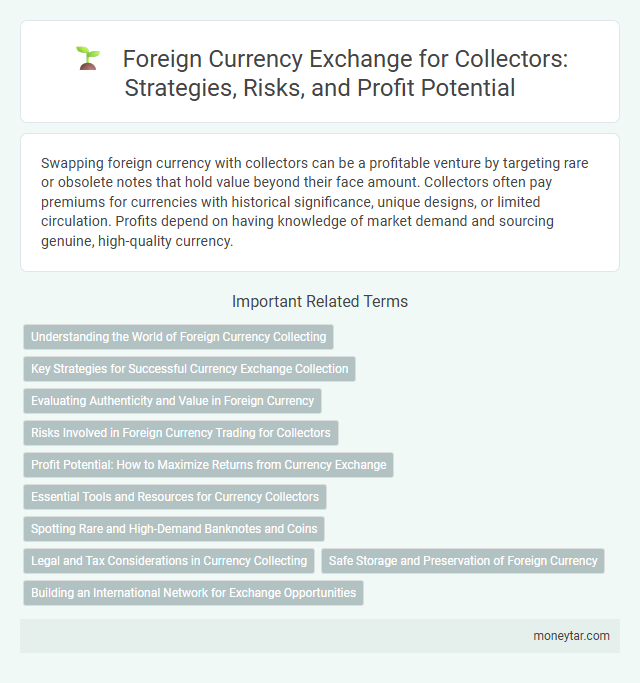 Foreign Currency Exchange for Collectors: Strategies, Risks, and Profit Potential

Swapping foreign currency with collectors can be a profitable venture by targeting rare or obsolete notes that hold value beyond their face amount. Collectors often pay premiums for currencies with historical significance, unique designs, or limited circulation. Profits depend on having knowledge of market demand and sourcing genuine, high-quality currency.

Important Related Terms

Understanding the World of Foreign Currency Collecting

Key Strategies for Successful Currency Exchange Collection

Evaluating Authenticity and Value in Foreign Currency

Risks Involved in Foreign Currency Trading for Collectors

Profit Potential: How to Maximize Returns from Currency Exchange

Essential Tools and Resources for Currency Collectors

Spotting Rare and High-Demand Banknotes and Coins

Legal and Tax Considerations in Currency Collecting

Safe Storage and Preservation of Foreign Currency

Building an International Network for Exchange Opportunities

moneytar.com