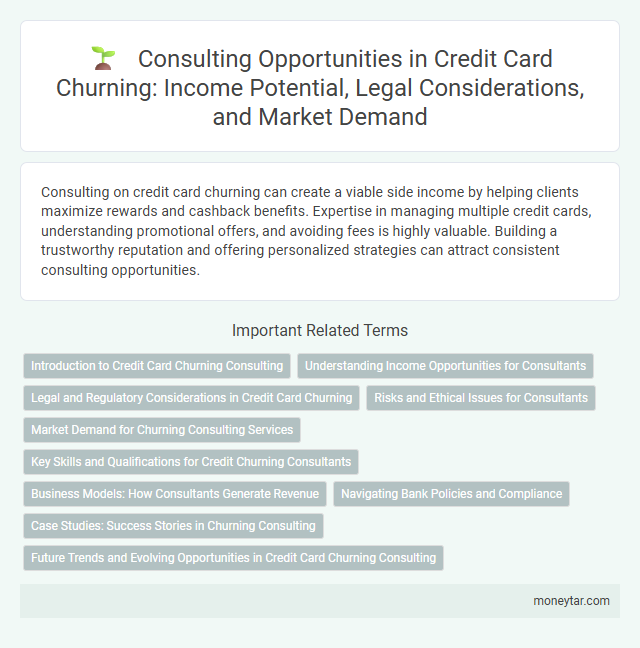 Consulting Opportunities in Credit Card Churning: Income Potential, Legal Considerations, and Market Demand

Consulting on credit card churning can create a viable side income by helping clients maximize rewards and cashback benefits. Expertise in managing multiple credit cards, understanding promotional offers, and avoiding fees is highly valuable. Building a trustworthy reputation and offering personalized strategies can attract consistent consulting opportunities.

Important Related Terms

Introduction to Credit Card Churning Consulting

Understanding Income Opportunities for Consultants

Legal and Regulatory Considerations in Credit Card Churning

Risks and Ethical Issues for Consultants

Market Demand for Churning Consulting Services

Key Skills and Qualifications for Credit Churning Consultants

Business Models: How Consultants Generate Revenue

Navigating Bank Policies and Compliance

Case Studies: Success Stories in Churning Consulting

Future Trends and Evolving Opportunities in Credit Card Churning Consulting

moneytar.com