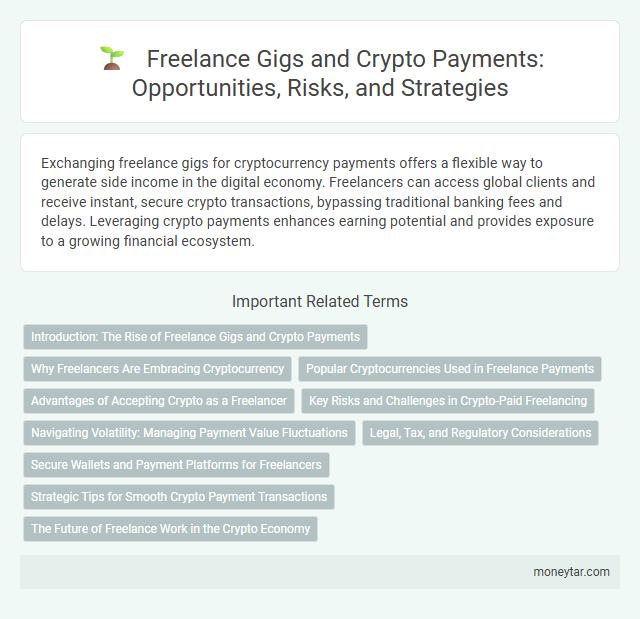 Freelance Gigs and Crypto Payments: Opportunities, Risks, and Strategies

Exchanging freelance gigs for cryptocurrency payments offers a flexible way to generate side income in the digital economy. Freelancers can access global clients and receive instant, secure crypto transactions, bypassing traditional banking fees and delays. Leveraging crypto payments enhances earning potential and provides exposure to a growing financial ecosystem.

Important Related Terms

Introduction: The Rise of Freelance Gigs and Crypto Payments

Why Freelancers Are Embracing Cryptocurrency

Popular Cryptocurrencies Used in Freelance Payments

Advantages of Accepting Crypto as a Freelancer

Key Risks and Challenges in Crypto-Paid Freelancing

Navigating Volatility: Managing Payment Value Fluctuations

Legal, Tax, and Regulatory Considerations

Secure Wallets and Payment Platforms for Freelancers

Strategic Tips for Smooth Crypto Payment Transactions

The Future of Freelance Work in the Crypto Economy

moneytar.com