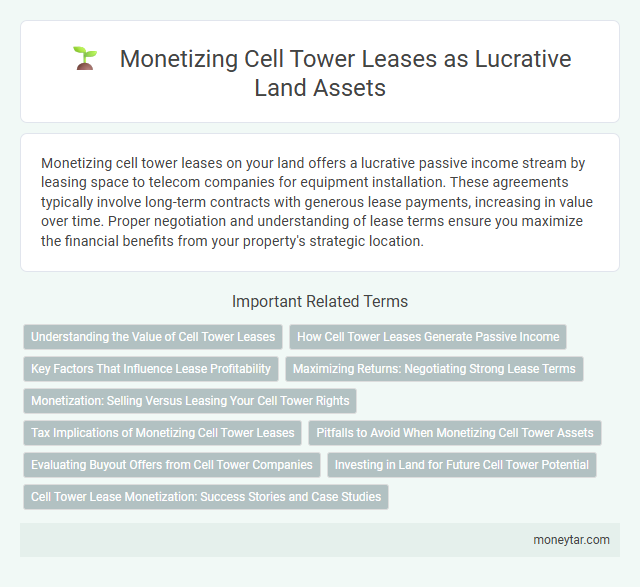 Monetizing Cell Tower Leases as Lucrative Land Assets

Monetizing cell tower leases on your land offers a lucrative passive income stream by leasing space to telecom companies for equipment installation. These agreements typically involve long-term contracts with generous lease payments, increasing in value over time. Proper negotiation and understanding of lease terms ensure you maximize the financial benefits from your property's strategic location.

Important Related Terms

Understanding the Value of Cell Tower Leases

How Cell Tower Leases Generate Passive Income

Key Factors That Influence Lease Profitability

Maximizing Returns: Negotiating Strong Lease Terms

Monetization: Selling Versus Leasing Your Cell Tower Rights

Tax Implications of Monetizing Cell Tower Leases

Pitfalls to Avoid When Monetizing Cell Tower Assets

Evaluating Buyout Offers from Cell Tower Companies

Investing in Land for Future Cell Tower Potential

Cell Tower Lease Monetization: Success Stories and Case Studies

moneytar.com