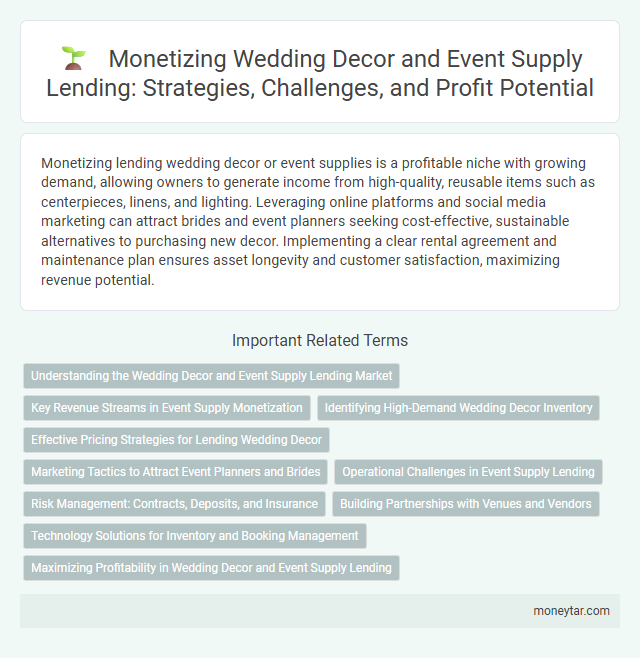 Monetizing Wedding Decor and Event Supply Lending: Strategies, Challenges, and Profit Potential

Monetizing lending wedding decor or event supplies is a profitable niche with growing demand, allowing owners to generate income from high-quality, reusable items such as centerpieces, linens, and lighting. Leveraging online platforms and social media marketing can attract brides and event planners seeking cost-effective, sustainable alternatives to purchasing new decor. Implementing a clear rental agreement and maintenance plan ensures asset longevity and customer satisfaction, maximizing revenue potential.

Important Related Terms

Understanding the Wedding Decor and Event Supply Lending Market

Key Revenue Streams in Event Supply Monetization

Identifying High-Demand Wedding Decor Inventory

Effective Pricing Strategies for Lending Wedding Decor

Marketing Tactics to Attract Event Planners and Brides

Operational Challenges in Event Supply Lending

Risk Management: Contracts, Deposits, and Insurance

Building Partnerships with Venues and Vendors

Technology Solutions for Inventory and Booking Management

Maximizing Profitability in Wedding Decor and Event Supply Lending

moneytar.com