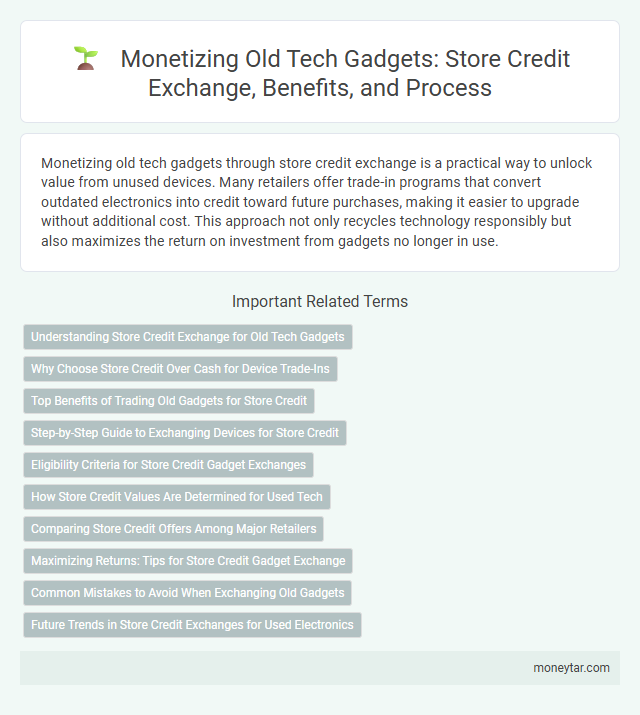 Monetizing Old Tech Gadgets: Store Credit Exchange, Benefits, and Process

Monetizing old tech gadgets through store credit exchange is a practical way to unlock value from unused devices. Many retailers offer trade-in programs that convert outdated electronics into credit toward future purchases, making it easier to upgrade without additional cost. This approach not only recycles technology responsibly but also maximizes the return on investment from gadgets no longer in use.

Important Related Terms

Understanding Store Credit Exchange for Old Tech Gadgets

Why Choose Store Credit Over Cash for Device Trade-Ins

Top Benefits of Trading Old Gadgets for Store Credit

Step-by-Step Guide to Exchanging Devices for Store Credit

Eligibility Criteria for Store Credit Gadget Exchanges

How Store Credit Values Are Determined for Used Tech

Comparing Store Credit Offers Among Major Retailers

Maximizing Returns: Tips for Store Credit Gadget Exchange

Common Mistakes to Avoid When Exchanging Old Gadgets

Future Trends in Store Credit Exchanges for Used Electronics

moneytar.com