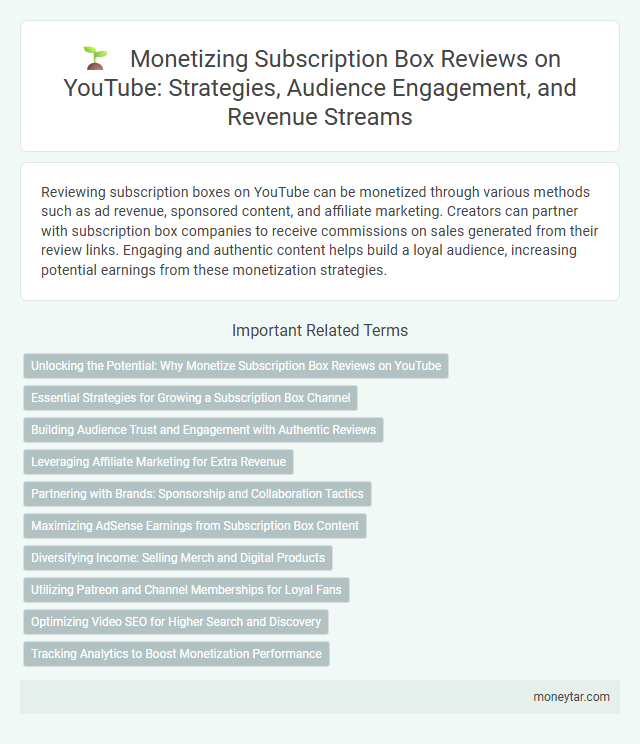 Monetizing Subscription Box Reviews on YouTube: Strategies, Audience Engagement, and Revenue Streams

Reviewing subscription boxes on YouTube can be monetized through various methods such as ad revenue, sponsored content, and affiliate marketing. Creators can partner with subscription box companies to receive commissions on sales generated from their review links. Engaging and authentic content helps build a loyal audience, increasing potential earnings from these monetization strategies.

Important Related Terms

Unlocking the Potential: Why Monetize Subscription Box Reviews on YouTube

Essential Strategies for Growing a Subscription Box Channel

Building Audience Trust and Engagement with Authentic Reviews

Leveraging Affiliate Marketing for Extra Revenue

Partnering with Brands: Sponsorship and Collaboration Tactics

Maximizing AdSense Earnings from Subscription Box Content

Diversifying Income: Selling Merch and Digital Products

Utilizing Patreon and Channel Memberships for Loyal Fans

Optimizing Video SEO for Higher Search and Discovery

Tracking Analytics to Boost Monetization Performance

moneytar.com