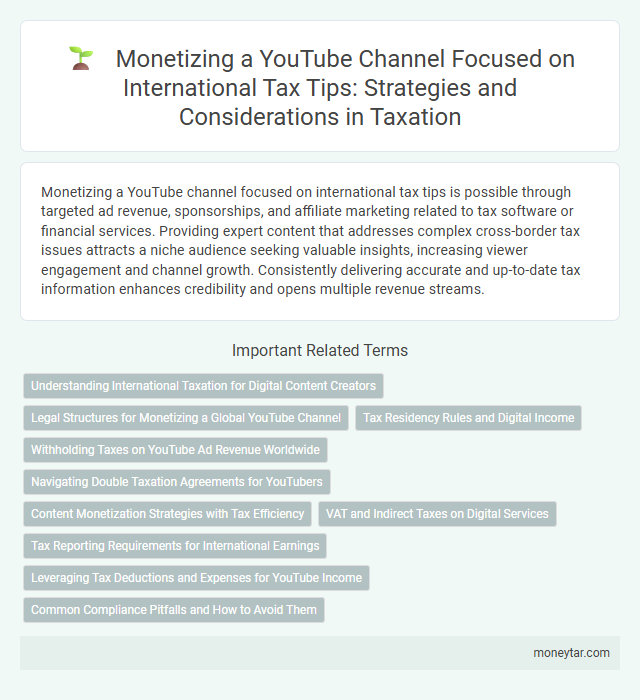 Monetizing a YouTube Channel Focused on International Tax Tips: Strategies and Considerations in Taxation

Monetizing a YouTube channel focused on international tax tips is possible through targeted ad revenue, sponsorships, and affiliate marketing related to tax software or financial services. Providing expert content that addresses complex cross-border tax issues attracts a niche audience seeking valuable insights, increasing viewer engagement and channel growth. Consistently delivering accurate and up-to-date tax information enhances credibility and opens multiple revenue streams.

Important Related Terms

Understanding International Taxation for Digital Content Creators

Legal Structures for Monetizing a Global YouTube Channel

Tax Residency Rules and Digital Income

Withholding Taxes on YouTube Ad Revenue Worldwide

Navigating Double Taxation Agreements for YouTubers

Content Monetization Strategies with Tax Efficiency

VAT and Indirect Taxes on Digital Services

Tax Reporting Requirements for International Earnings

Leveraging Tax Deductions and Expenses for YouTube Income

Common Compliance Pitfalls and How to Avoid Them

moneytar.com